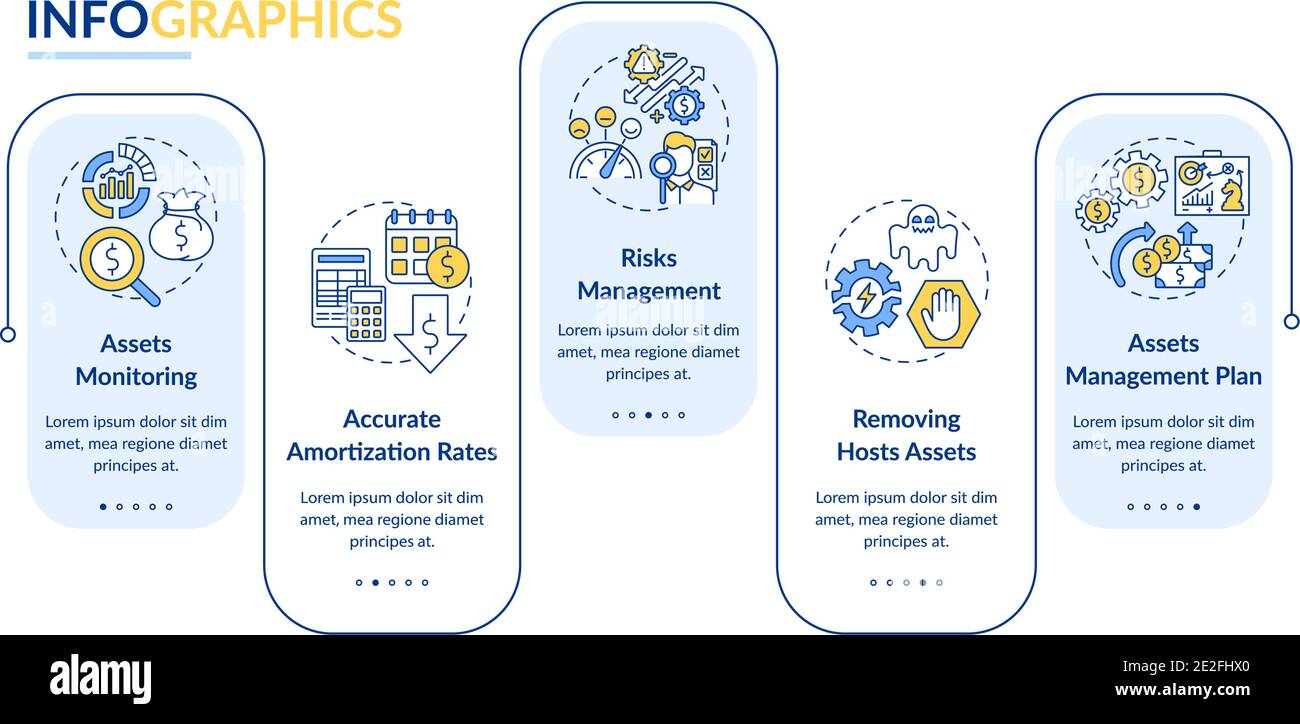 INFOGRAPHICS

Assets Monitoring

Lorem ipsum dolor sit dim amet, mea regione diamet principes at.

Accurate Amortization Rates

Lorem ipsum dolor sit dim amet, mea regione diamet principes at.

Risks Management

Lorem ipsum dolor sit dim amet, mea regione diamet principes at.

Removing Hosts Assets

Lorem ipsum dolor sit dim amet, mea regione diamet principes at.

Assets Management Plan

Lorem ipsum dolor sit dim amet, mea regione diamet principes at.

alamy

Image ID: 2E2FHX0
www.alamy.com