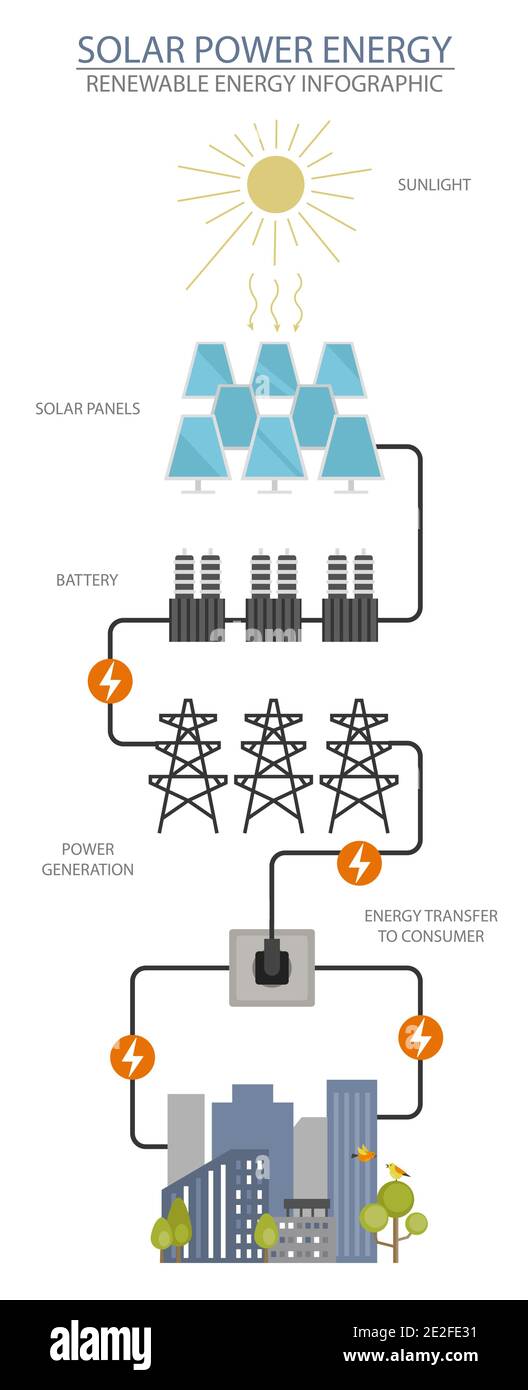 SOLAR POWER ENERGY
RENEWABLE ENERGY INFOGRAPHIC

SUNLIGHT

SOLAR PANELS

BATTERY

POWER GENERATION

ENERGY TRANSFER TO CONSUMER

alamy

Image ID: 2E2FE31
www.alamy.com