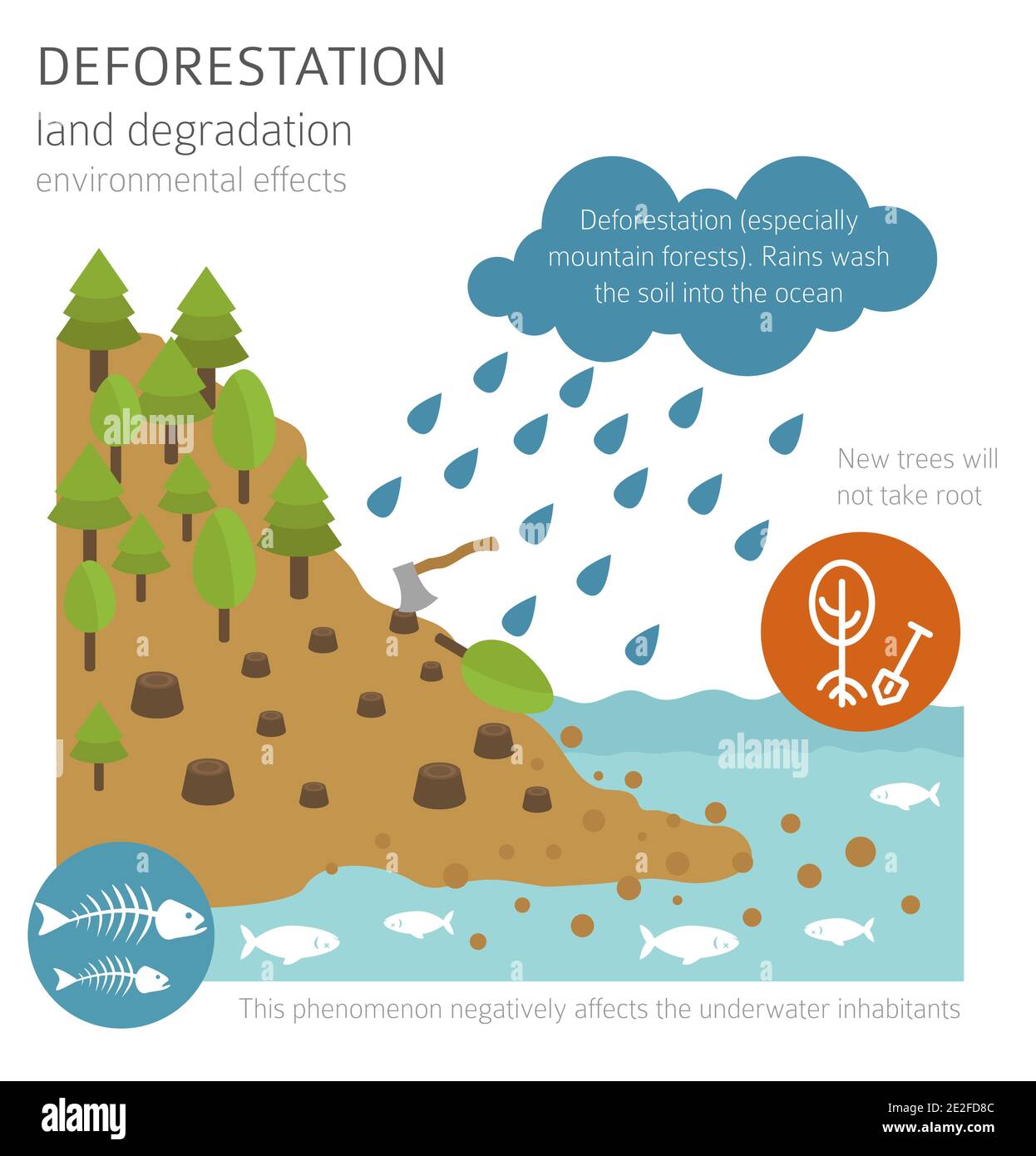 DEFORESTATION

land degradation

environmental effects

Deforestation (especially mountain forests). Rains wash the soil into the ocean

New trees will not take root

alamy

alamy

This phenomenon negatively affects the underwater inhabitants

alamy

Image ID: 2E2FD8C
www.alamy.com