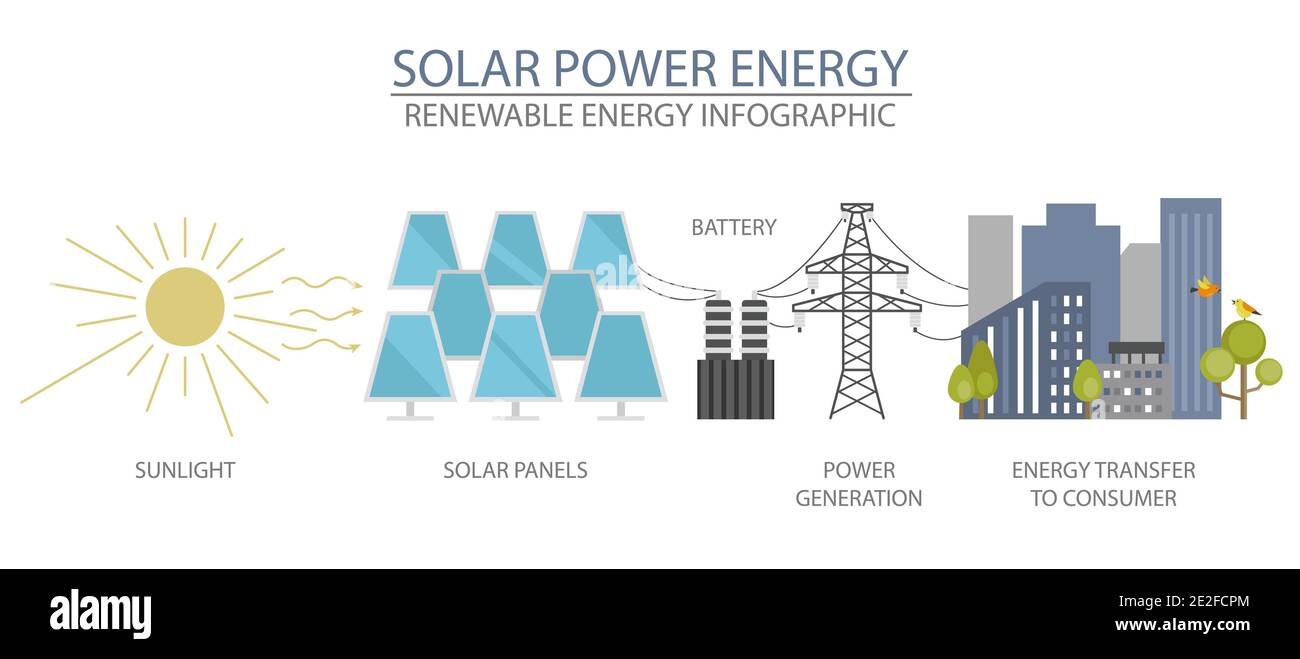 SOLAR POWER ENERGY
RENEWABLE ENERGY INFOGRAPHIC

BATTERY

SUNLIGHT

SOLAR PANELS

POWER GENERATION

ENERGY TRANSFER TO CONSUMER

alamy

Image ID: 2E2FCPM
www.alamy.com