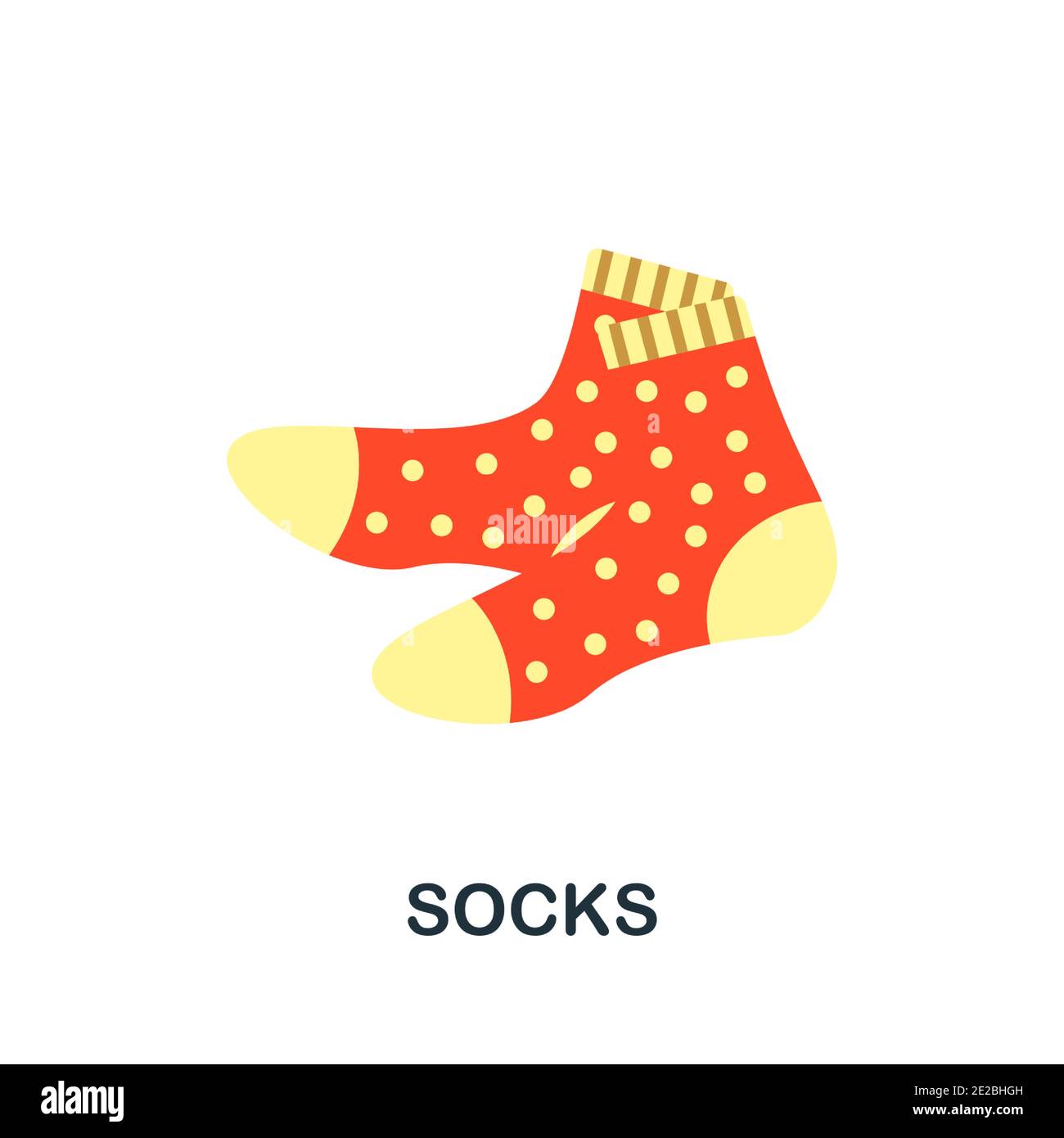 alamy

SOCKS

alamy

Image ID: 2E2BHGH
www.alamy.com