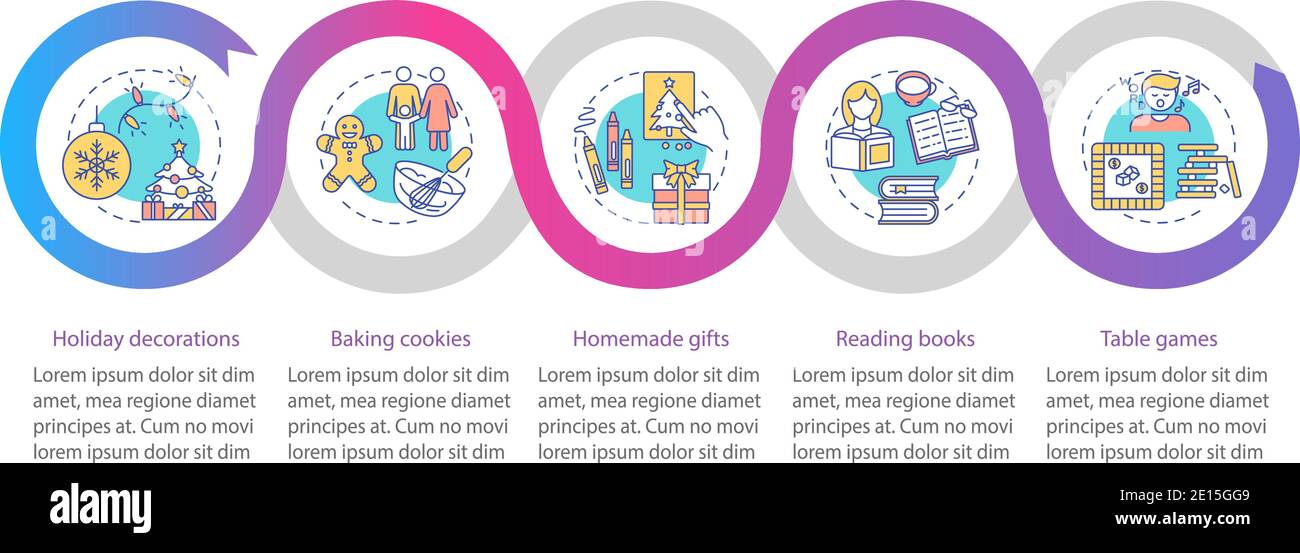 Holiday decorations

Lorem ipsum dolor sit dim amet, mea regione diamet principes at. Cum no movi lorem ipsum dolor sit dim

Baking cookies

Lorem ipsum dolor sit dim amet, mea regione diamet principes at. Cum no movi lorem ipsum dolor sit dim

Homemade gifts

Lorem ipsum dolor sit dim amet, mea regione diamet principes at. Cum no movi lorem ipsum dolor sit dim

Reading books

Lorem ipsum dolor sit dim amet, mea regione diamet principes at. Cum no movi lorem ipsum dolor sit dim

Table games

Lorem ipsum dolor sit dim amet, mea regione diamet principes at. Cum no movi lorem ipsum dolor sit dim

alamy

Image ID: 2E15GG9
www.alamy.com