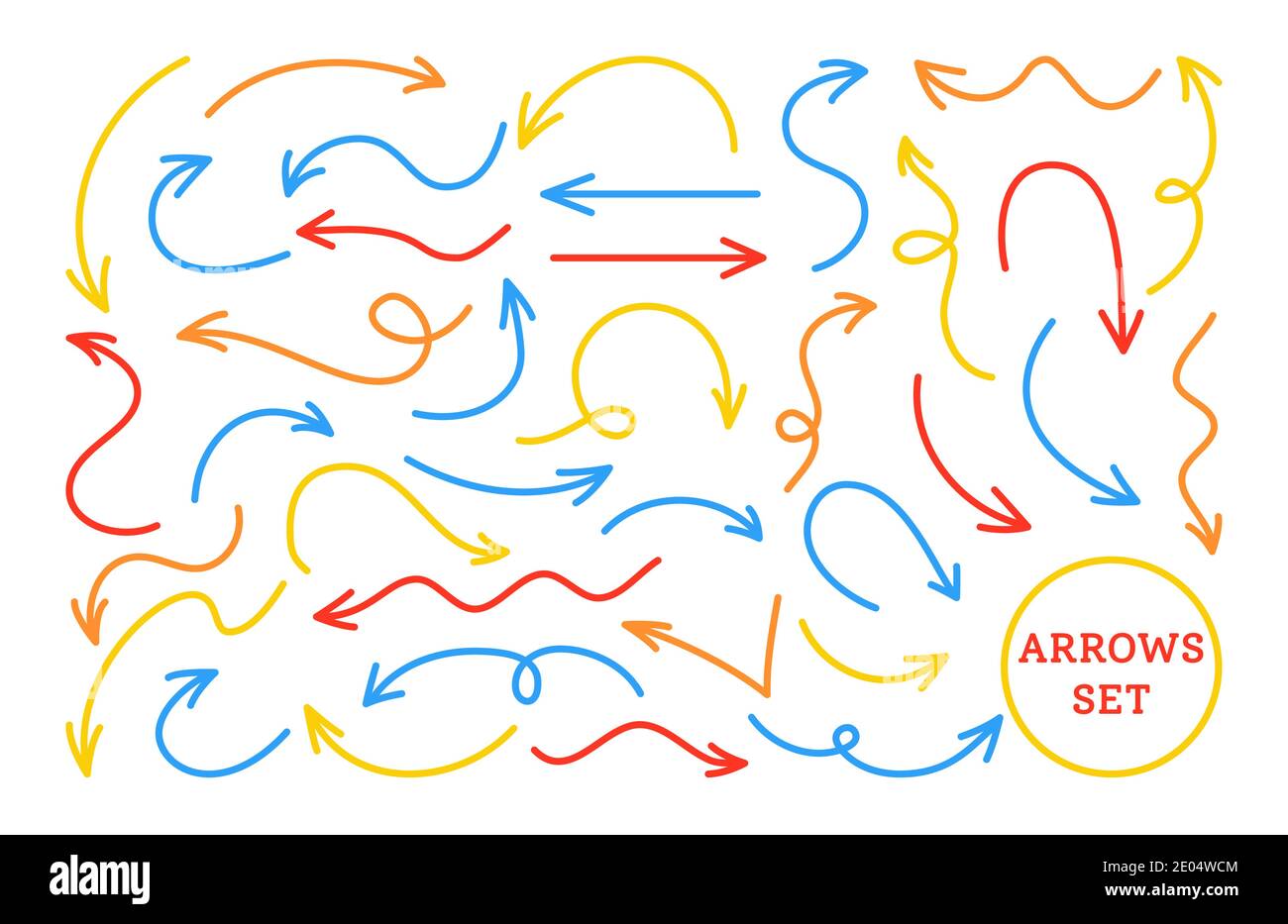 ARROWS SET

alamy

Image ID: 2E04WCM
www.alamy.com