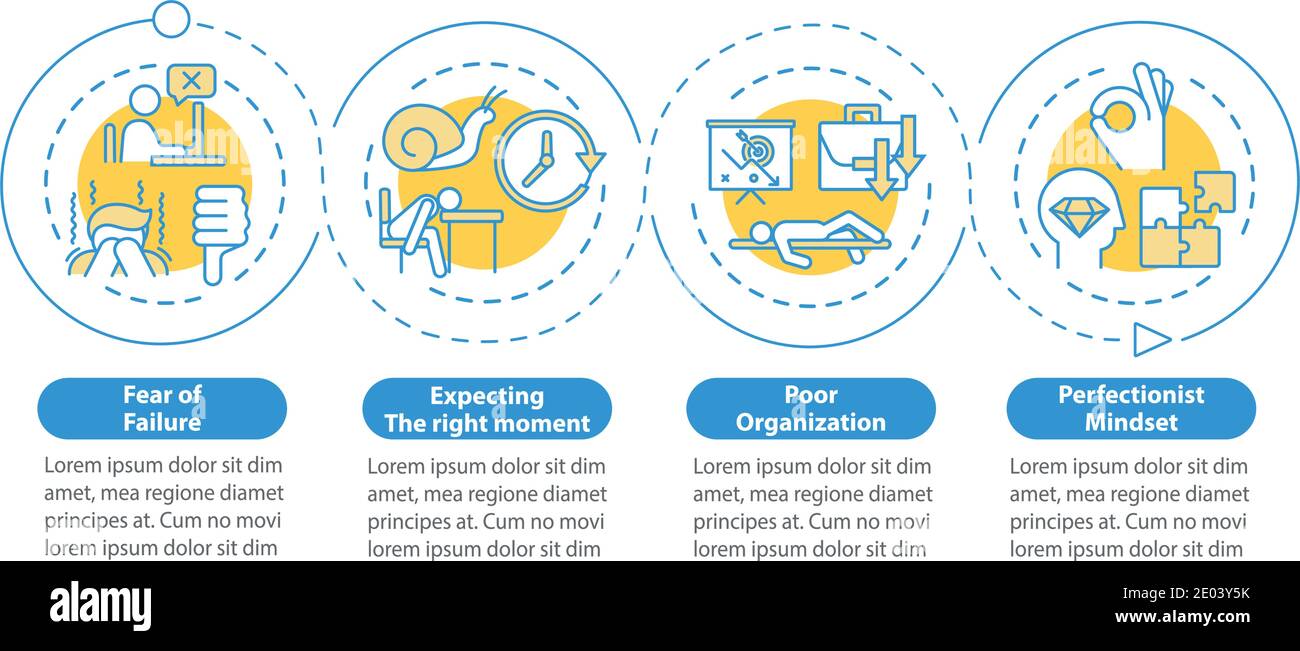 Fear of Failure

Lorem ipsum dolor sit dim amet, mea regione diamet principes at. Cum no movi lorem ipsum dolor sit dim

Expecting The right moment

Lorem ipsum dolor sit dim amet, mea regione diamet principes at. Cum no movi lorem ipsum dolor sit dim

Poor Organization

Lorem ipsum dolor sit dim amet, mea regione diamet principes at. Cum no movi lorem ipsum dolor sit dim

Perfectionist Mindset

Lorem ipsum dolor sit dim amet, mea regione diamet principes at. Cum no movi lorem ipsum dolor sit dim

alamy

Image ID: 2E03Y5K
www.alamy.com