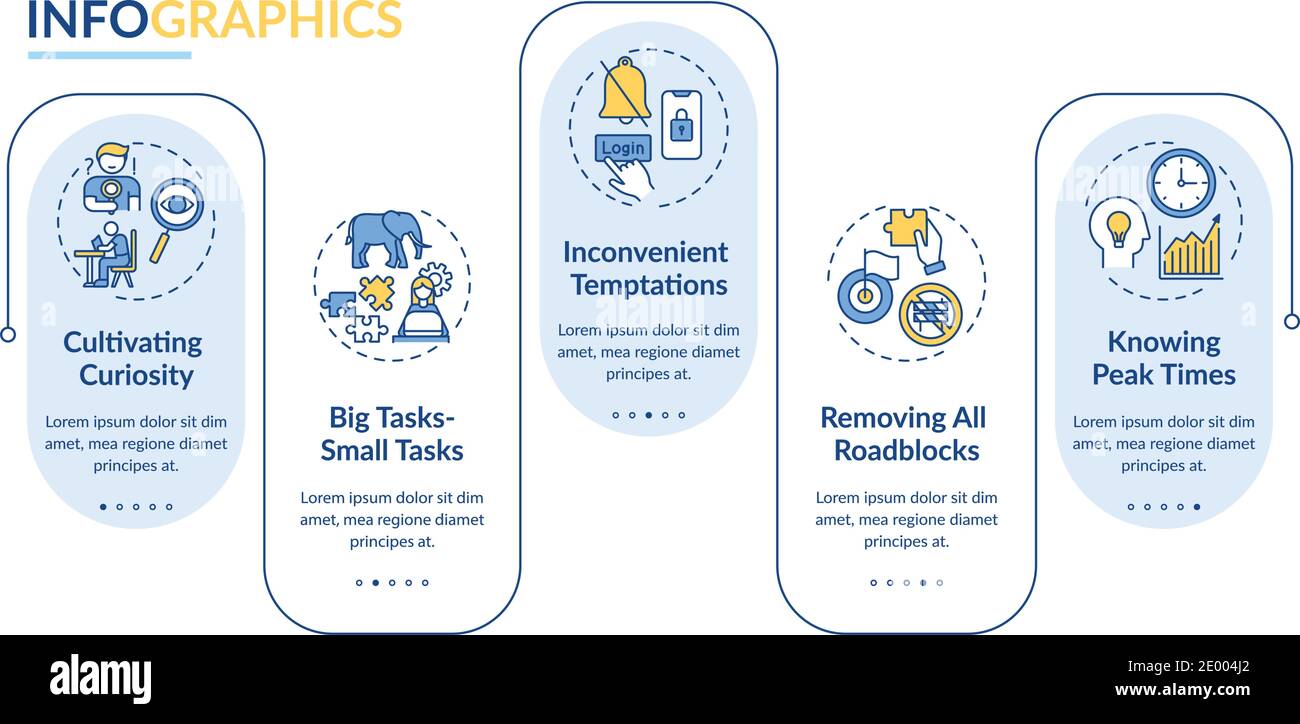 INFOGRAPHICS

Cultivating Curiosity

Lorem ipsum dolor sit dim amet, mea regione diamet principes at.

Big Tasks-Small Tasks

Lorem ipsum dolor sit dim amet, mea regione diamet principes at.

Login

Inconvenient Temptations

Lorem ipsum dolor sit dim amet, mea regione diamet principes at.

Removing All Roadblocks

Lorem ipsum dolor sit dim amet, mea regione diamet principes at.

Knowing Peak Times

Lorem ipsum dolor sit dim amet, mea regione diamet principes at.

alamy

Image ID: 2E004J2
www.alamy.com