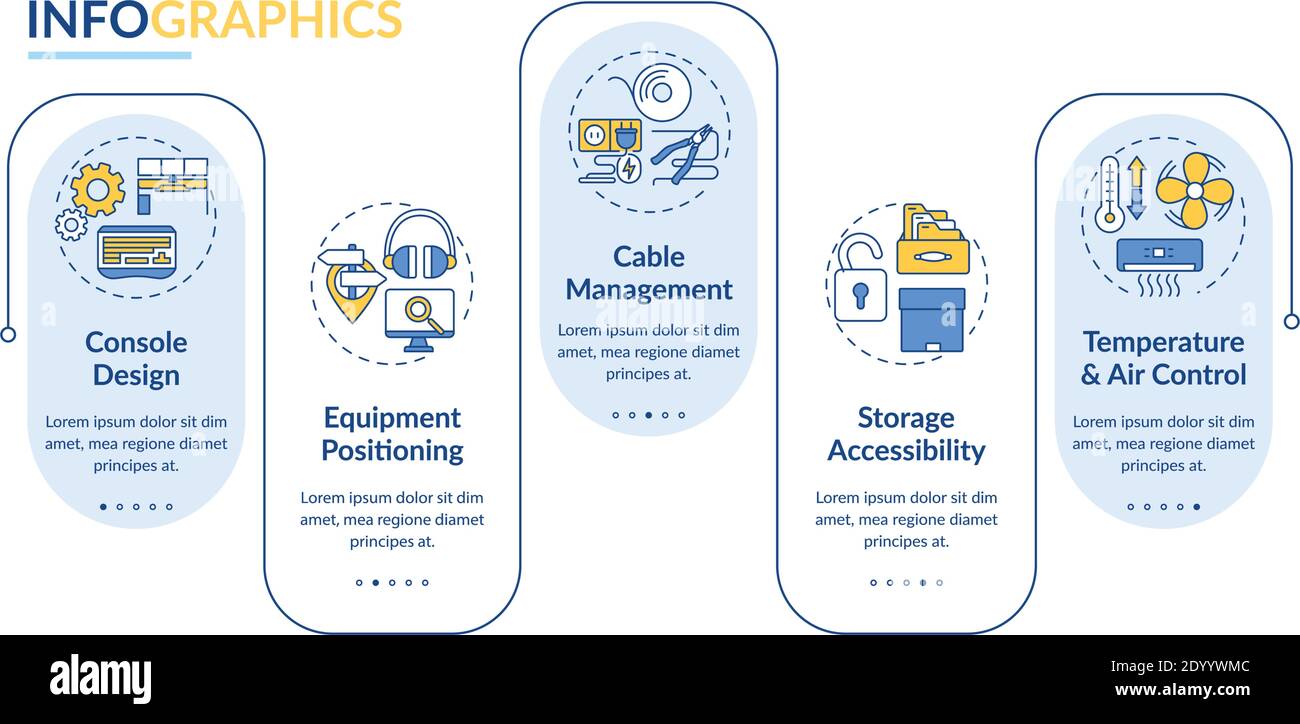 INFOGRAPHICS

Console Design

Lorem ipsum dolor sit dim amet, mea regione diamet principes at.

Equipment Positioning

Lorem ipsum dolor sit dim amet, mea regione diamet principes at.

Cable Management

Lorem ipsum dolor sit dim amet, mea regione diamet principes at.

Storage Accessibility

Lorem ipsum dolor sit dim amet, mea regione diamet principes at.

Temperature & Air Control

Lorem ipsum dolor sit dim amet, mea regione diamet principes at.

alamy

Image ID: 2DYYWMC
www.alamy.com