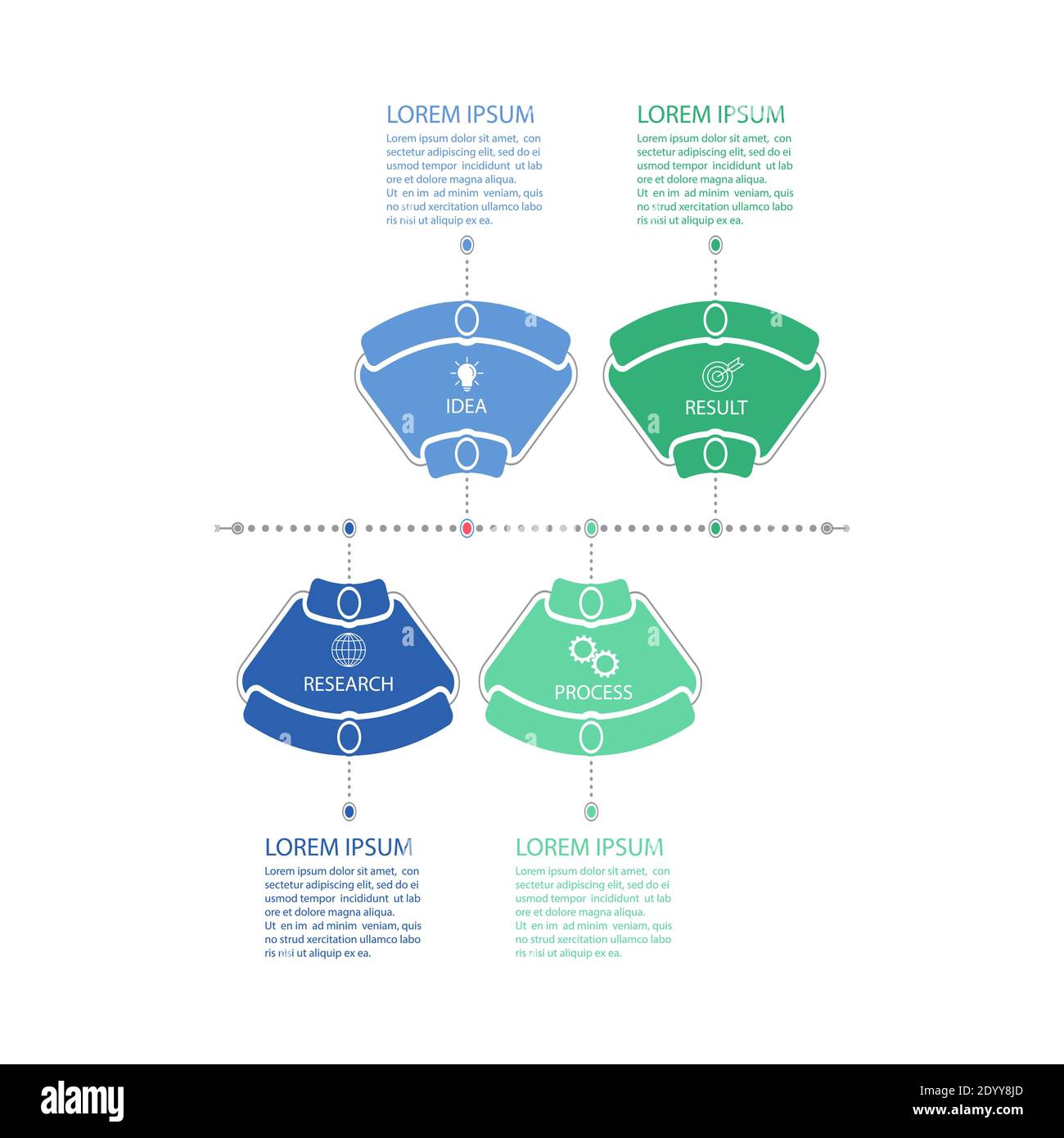 LOREM IPSUM
Lorem ipsum dolor sit amet, con sectetur adipiscing elit, sed do ei usmod tempor incididunt ut lab ore et dolore magna aliqua. Ut en im ad minim veniam, quis no strud xercitation ullamco labo ris nisi ut aliquip ex ea.

LOREM IPSUM
Lorem ipsum dolor sit amet, con sectetur adipiscing elit, sed do ei usmod tempor incididunt ut lab ore et dolore magna aliqua. Ut en im ad minim veniam, quis no strud xercitation ullamco labo ris nisi ut aliquip ex ea.

IDEA

RESULT

RESEARCH

PROCESS

LOREM IPSUM
Lorem ipsum dolor sit amet, con sectetur adipiscing elit, sed do ei usmod tempor incididunt ut lab ore et dolore magna aliqua. Ut en im ad minim veniam, quis no strud xercitation ullamco labo ris nisi ut aliquip ex ea.

LOREM IPSUM
Lorem ipsum dolor sit amet, con sectetur adipiscing elit, sed do ei usmod tempor incididunt ut lab ore et dolore magna aliqua. Ut en im ad minim veniam, quis no strud xercitation ullamco labo ris nisi ut aliquip ex ea.

alamy
Image ID: 2DYY8JD
www.alamy.com