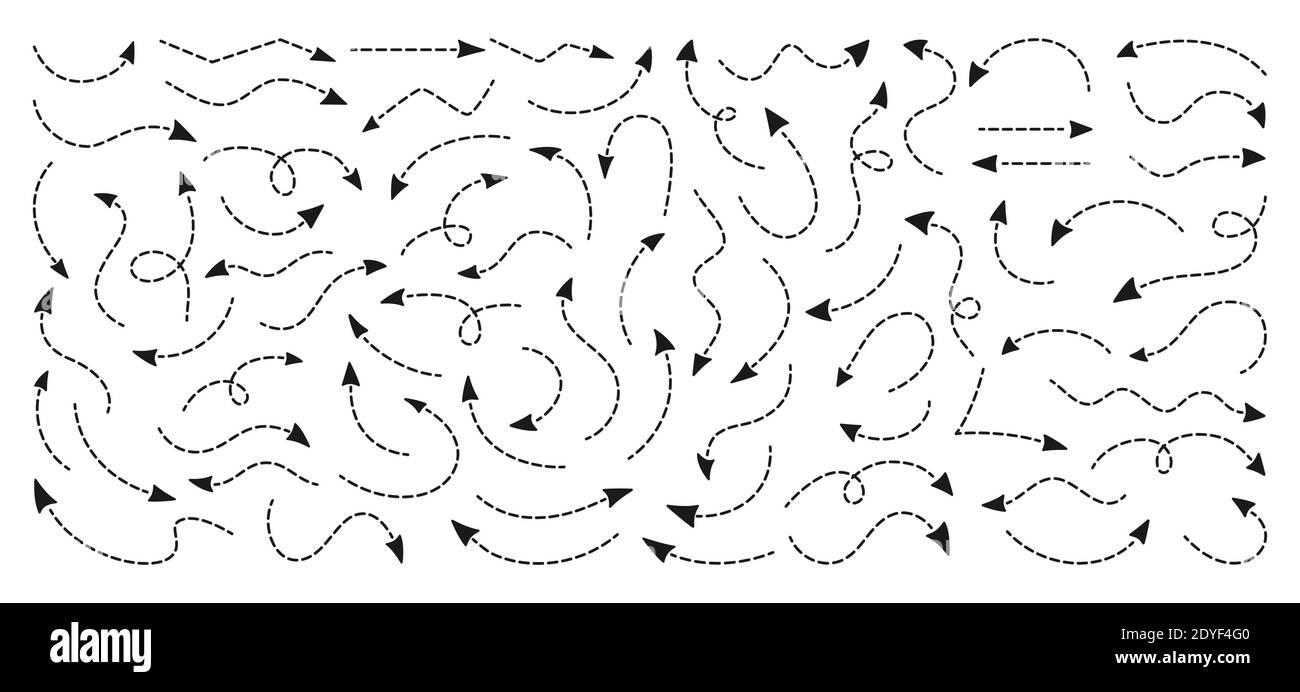 alamy

Image ID: 2DYF4G0
www.alamy.com