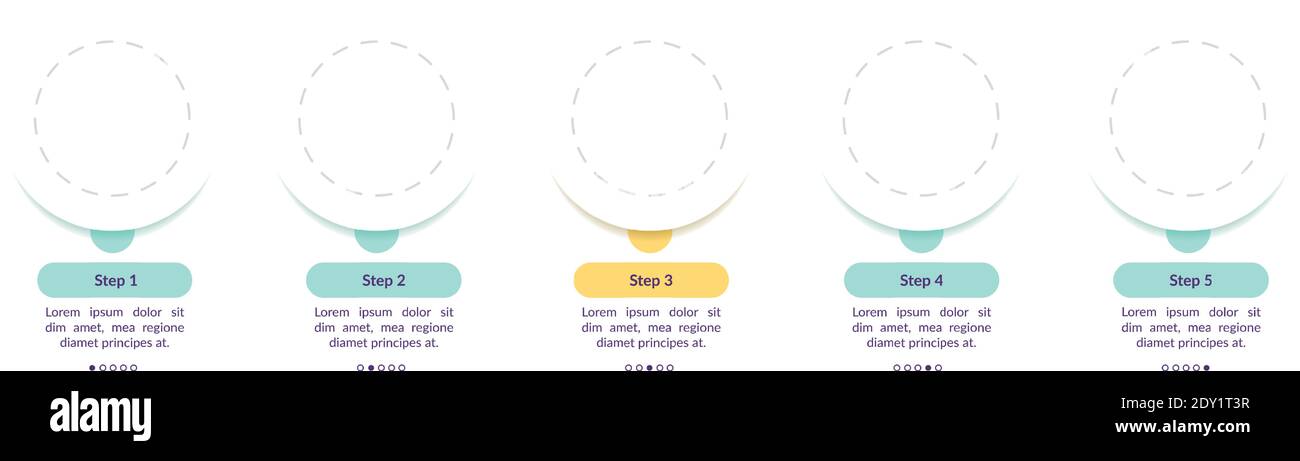 Step 1

Lorem ipsum dolor sit dim amet, mea regione diamet principes at.

Step 2

Lorem ipsum dolor sit dim amet, mea regione diamet principes at.

Step 3

Lorem ipsum dolor sit dim amet, mea regione diamet principes at.

Step 4

Lorem ipsum dolor sit dim amet, mea regione diamet principes at.

Step 5

Lorem ipsum dolor sit dim amet, mea regione diamet principes at.

alamy

Image ID: 2DY1T3R
www.alamy.com