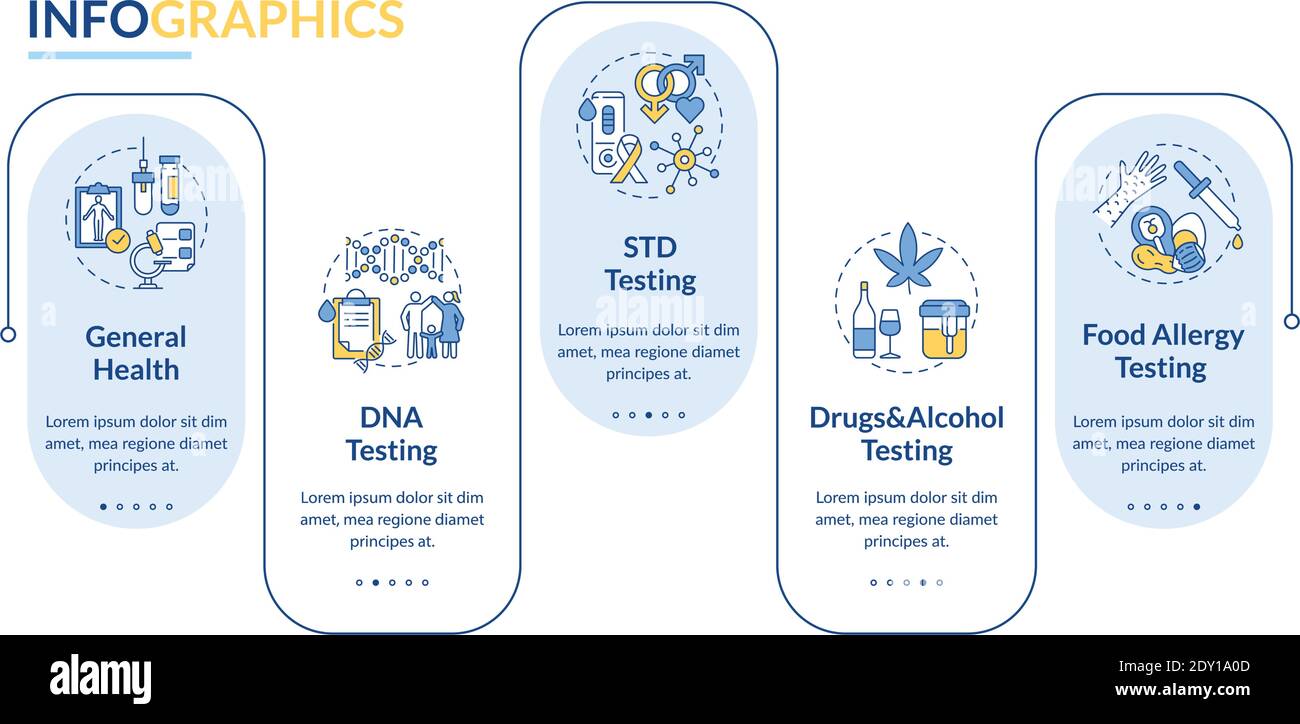 INFOGRAPHICS

General Health

Lorem ipsum dolor sit dim amet, mea regione diamet principes at.

DNA Testing

Lorem ipsum dolor sit dim amet, mea regione diamet principes at.

STD Testing

Lorem ipsum dolor sit dim amet, mea regione diamet principes at.

Drugs&Alcohol Testing

Lorem ipsum dolor sit dim amet, mea regione diamet principes at.

Food Allergy Testing

Lorem ipsum dolor sit dim amet, mea regione diamet principes at.

alamy

Image ID: 2DY1A0D
www.alamy.com