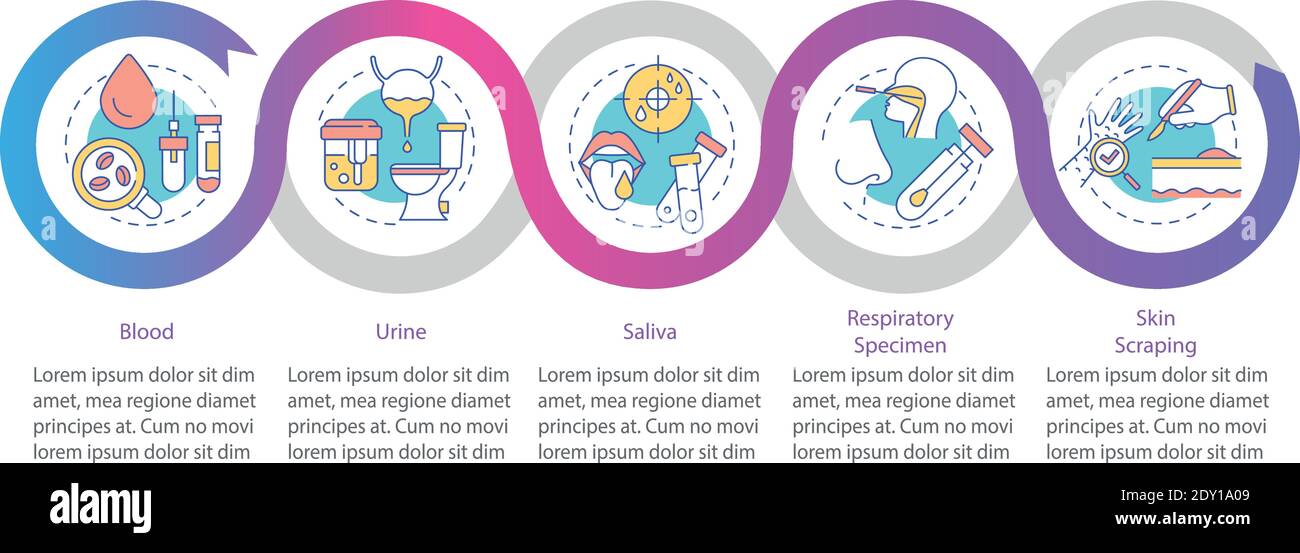 Blood

Lorem ipsum dolor sit dim amet, mea regione diamet principes at. Cum no movi lorem ipsum dolor sit dim

Urine

Lorem ipsum dolor sit dim amet, mea regione diamet principes at. Cum no movi lorem ipsum dolor sit dim

Saliva

Lorem ipsum dolor sit dim amet, mea regione diamet principes at. Cum no movi lorem ipsum dolor sit dim

Respiratory Specimen

Lorem ipsum dolor sit dim amet, mea regione diamet principes at. Cum no movi lorem ipsum dolor sit dim

Skin Scraping

Lorem ipsum dolor sit dim amet, mea regione diamet principes at. Cum no movi lorem ipsum dolor sit dim

alamy

Image ID: 2DY1A09
www.alamy.com