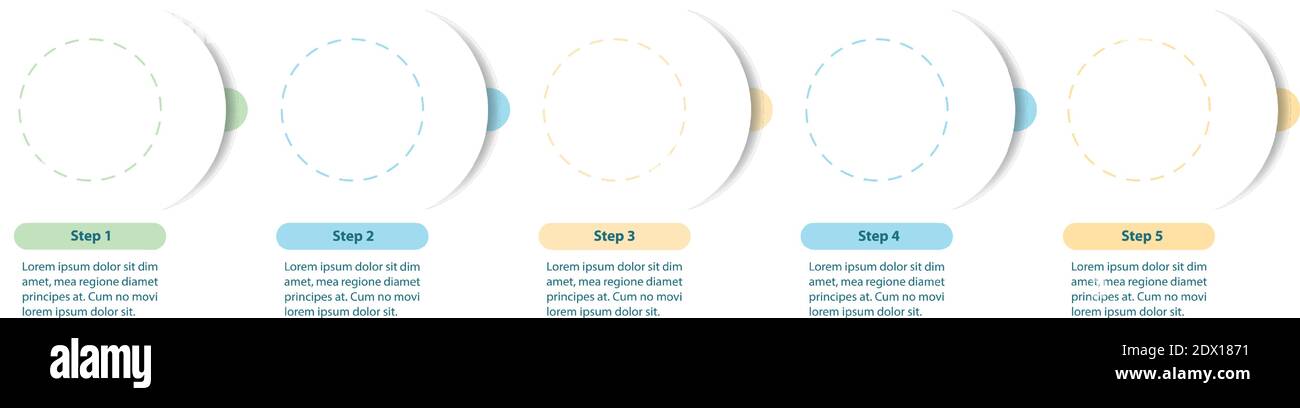 Step 1

Lorem ipsum dolor sit dim amet, mea regione diamet principes at. Cum no movi lorem ipsum dolor sit.

Step 2

Lorem ipsum dolor sit dim amet, mea regione diamet principes at. Cum no movi lorem ipsum dolor sit.

Step 3

Lorem ipsum dolor sit dim amet, mea regione diamet principes at. Cum no movi lorem ipsum dolor sit.

Step 4

Lorem ipsum dolor sit dim amet, mea regione diamet principes at. Cum no movi lorem ipsum dolor sit.

Step 5

Lorem ipsum dolor sit dim amet, mea regione diamet principes at. Cum no movi lorem ipsum dolor sit.

alamy

Image ID: 2DX1871
www.alamy.com