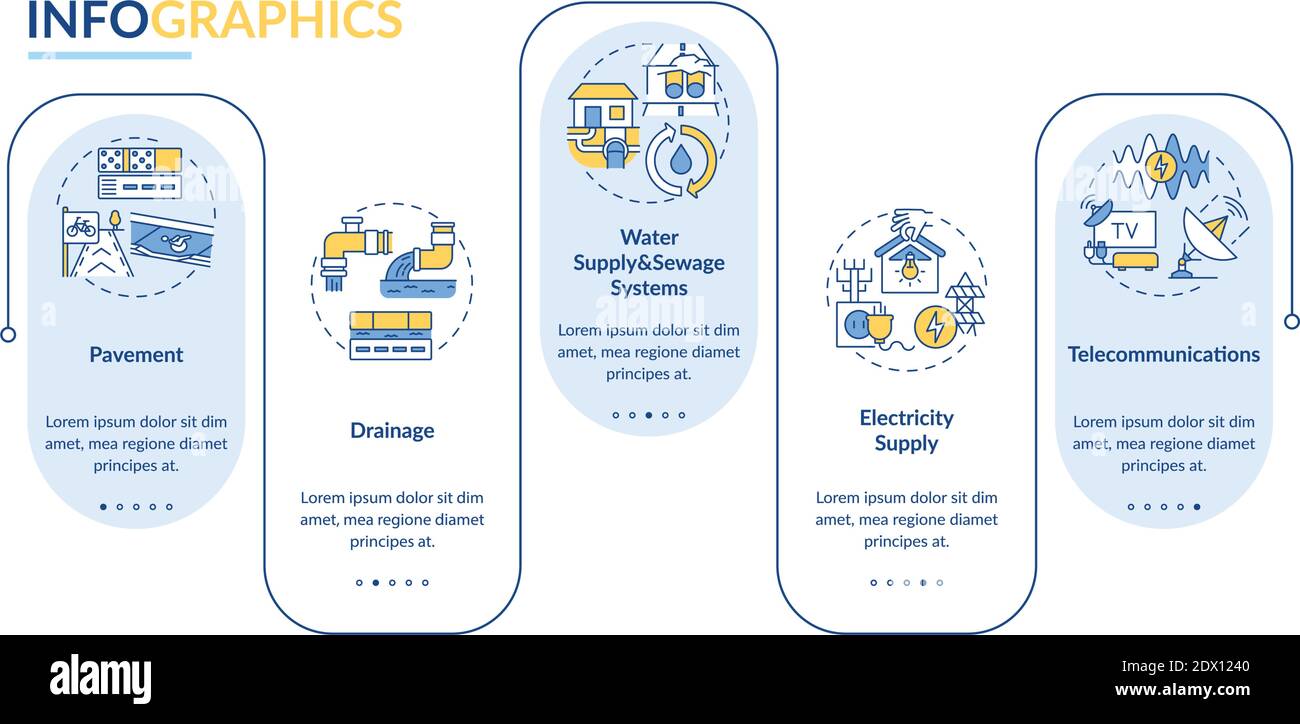 INFOGRAPHICS

Pavement

Lorem ipsum dolor sit dim amet, mea regione diamet principes at.

Drainage

Lorem ipsum dolor sit dim amet, mea regione diamet principes at.

Water Supply&Sewage Systems

Lorem ipsum dolor sit dim amet, mea regione diamet principes at.

Electricity Supply

Lorem ipsum dolor sit dim amet, mea regione diamet principes at.

TV

Telecommunications

Lorem ipsum dolor sit dim amet, mea regione diamet principes at.

alamy

Image ID: 2DX1240
www.alamy.com