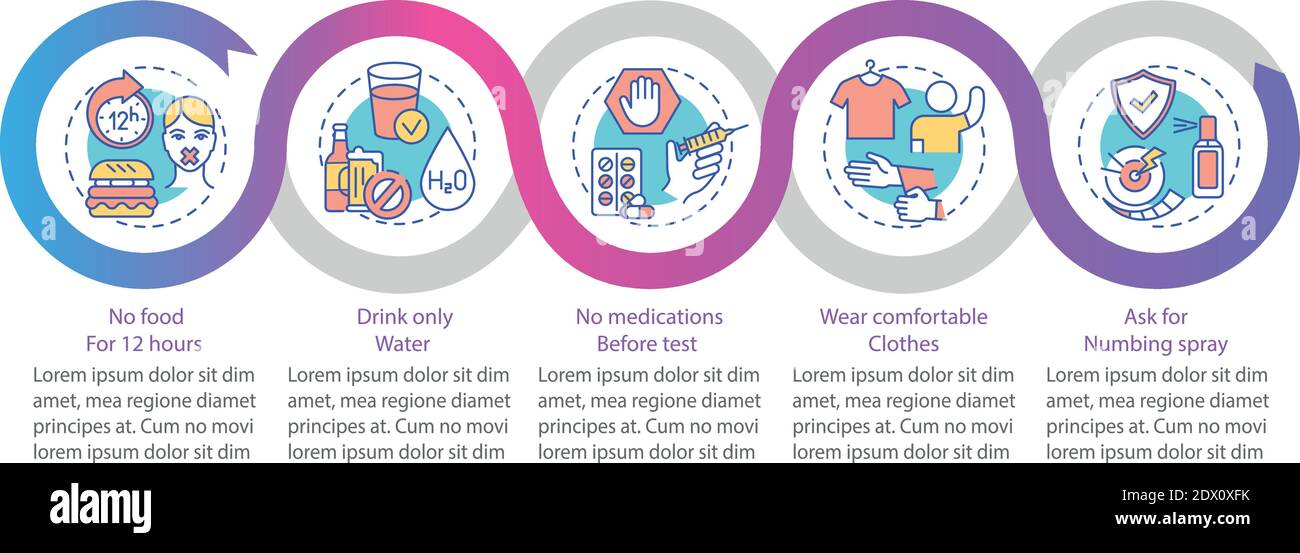 12h

$H_2O$

No food
For 12 hours

Lorem ipsum dolor sit dim amet, mea regione diamet principes at. Cum no movi lorem ipsum dolor sit dim

Drink only
Water

Lorem ipsum dolor sit dim amet, mea regione diamet principes at. Cum no movi lorem ipsum dolor sit dim

No medications
Before test

Lorem ipsum dolor sit dim amet, mea regione diamet principes at. Cum no movi lorem ipsum dolor sit dim

Wear comfortable
Clothes

Lorem ipsum dolor sit dim amet, mea regione diamet principes at. Cum no movi lorem ipsum dolor sit dim

Ask for
Numbing spray

Lorem ipsum dolor sit dim amet, mea regione diamet principes at. Cum no movi lorem ipsum dolor sit dim

alamy

Image ID: 2DX0XFK
www.alamy.com