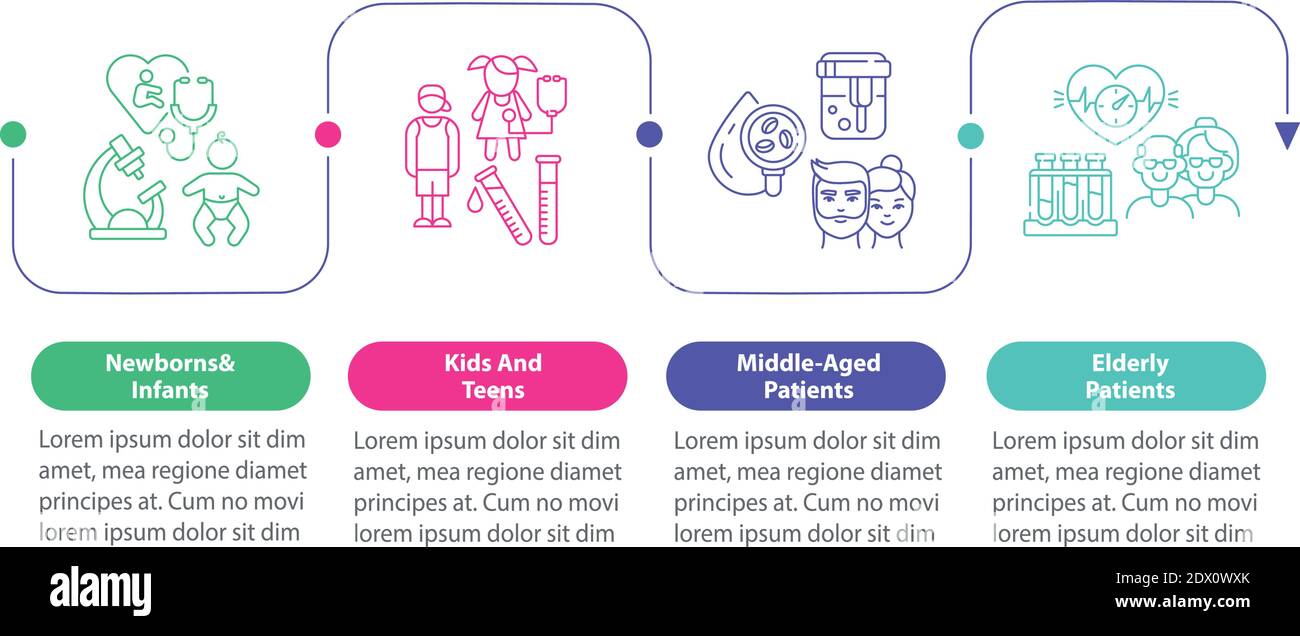 Newborns& Infants

Lorem ipsum dolor sit dim amet, mea regione diamet principes at. Cum no movi lorem ipsum dolor sit dim

Kids And Teens

Lorem ipsum dolor sit dim amet, mea regione diamet principes at. Cum no movi lorem ipsum dolor sit dim

Middle-Aged Patients

Lorem ipsum dolor sit dim amet, mea regione diamet principes at. Cum no movi lorem ipsum dolor sit dim

Elderly Patients

Lorem ipsum dolor sit dim amet, mea regione diamet principes at. Cum no movi lorem ipsum dolor sit dim

alamy

Image ID: 2DX0WXK
www.alamy.com