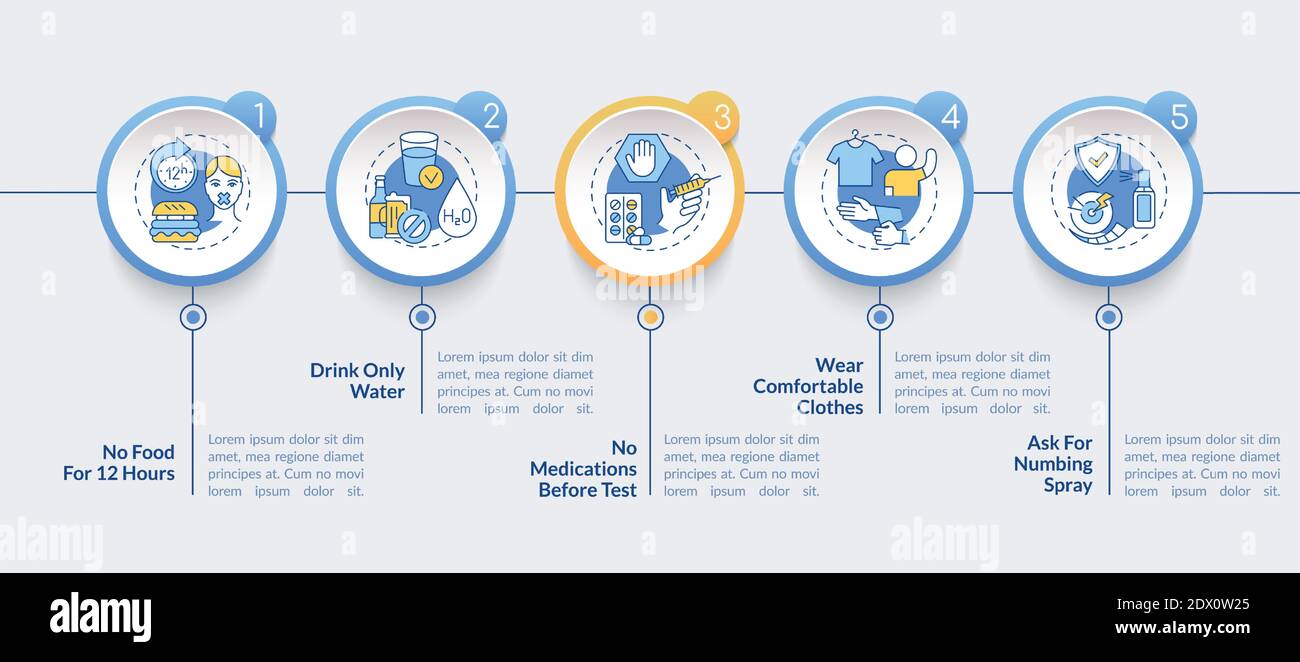 1

12h

No Food For 12 Hours

Lorem ipsum dolor sit dim amet, mea regione diamet principes at. Cum no movi lorem ipsum dolor sit.

2

$H_2O$

Drink Only Water

Lorem ipsum dolor sit dim amet, mea regione diamet principes at. Cum no movi lorem ipsum dolor sit.

3

No Medications Before Test

Lorem ipsum dolor sit dim amet, mea regione diamet principes at. Cum no movi lorem ipsum dolor sit.

4

Wear Comfortable Clothes

Lorem ipsum dolor sit dim amet, mea regione diamet principes at. Cum no movi lorem ipsum dolor sit.

5

Ask For Numbing Spray

Lorem ipsum dolor sit dim amet, mea regione diamet principes at. Cum no movi lorem ipsum dolor sit.

alamy

alamy

alamy

alamy

alamy

Image ID: 2DX0W25
www.alamy.com