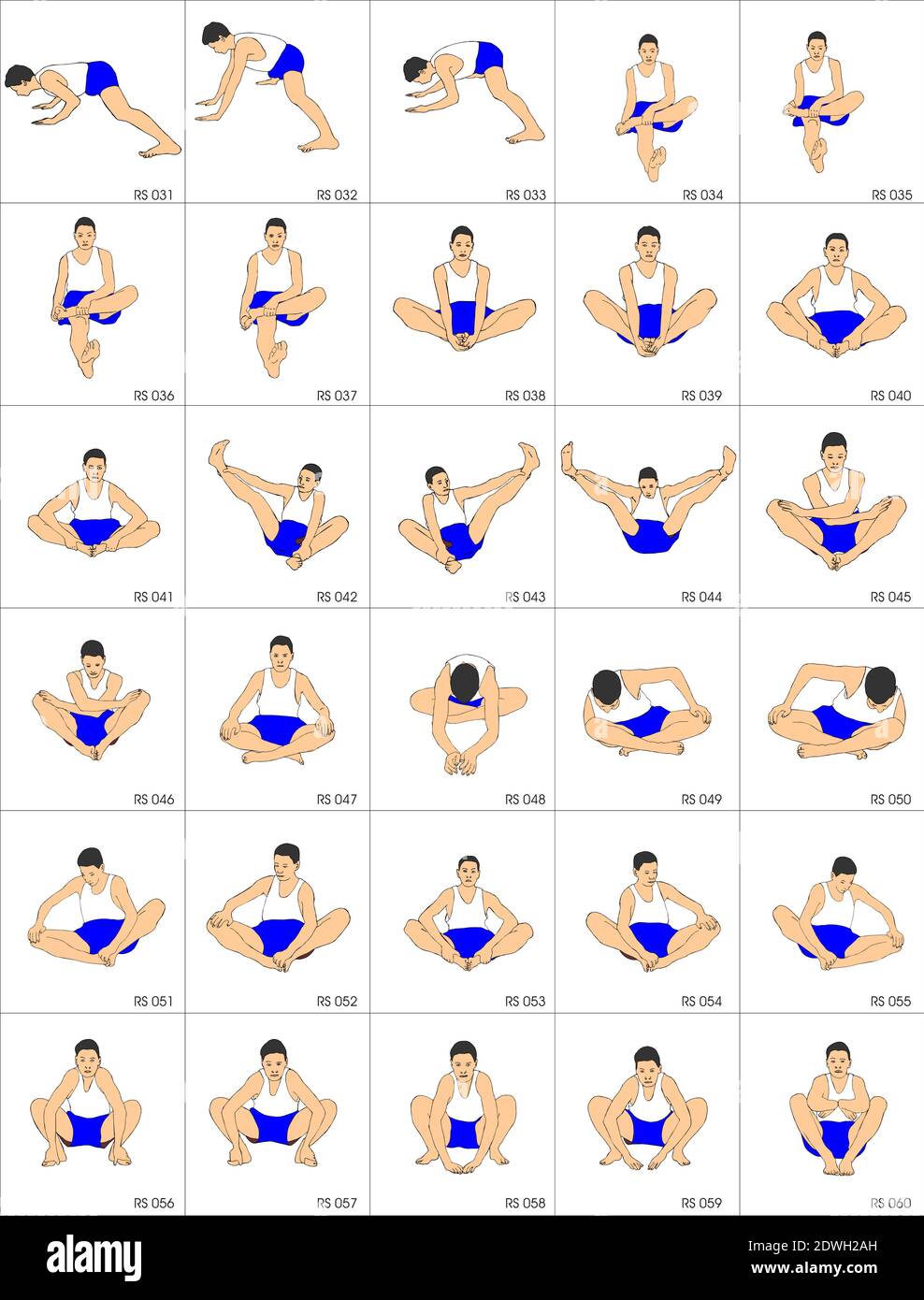 RS 031
RS 032
RS 033
RS 034
RS 035
RS 036
RS 037
RS 038
RS 039
RS 040
RS 041
RS 042
RS 043
RS 044
RS 045
RS 046
RS 047
RS 048
RS 049
RS 050
RS 051
RS 052
RS 053
RS 054
RS 055
RS 056
RS 057
RS 058
RS 059
RS 060

alamy

Image ID: 2DWH2AH
www.alamy.com