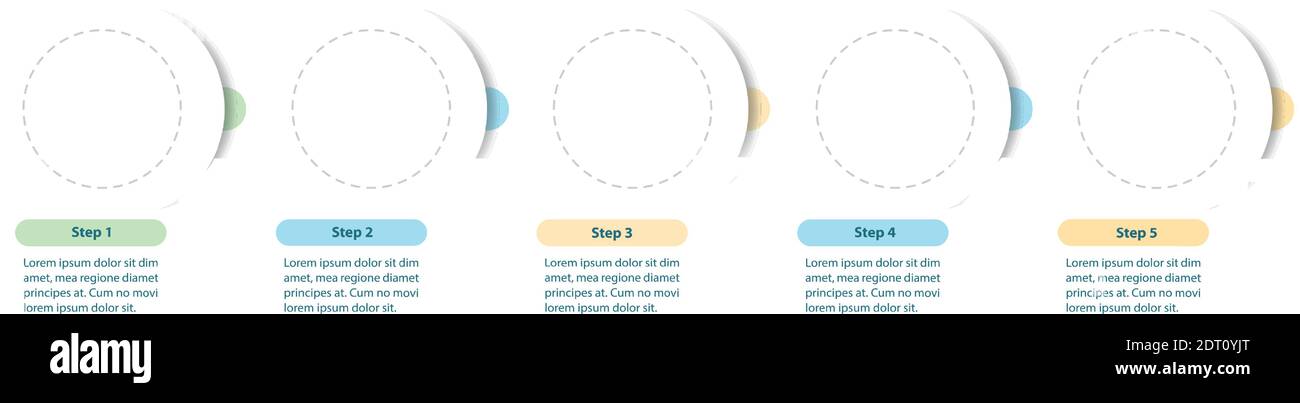 Step 1

Lorem ipsum dolor sit dim amet, mea regione diamet principes at. Cum no movi lorem ipsum dolor sit.

Step 2

Lorem ipsum dolor sit dim amet, mea regione diamet principes at. Cum no movi lorem ipsum dolor sit.

Step 3

Lorem ipsum dolor sit dim amet, mea regione diamet principes at. Cum no movi lorem ipsum dolor sit.

Step 4

Lorem ipsum dolor sit dim amet, mea regione diamet principes at. Cum no movi lorem ipsum dolor sit.

Step 5

Lorem ipsum dolor sit dim amet, mea regione diamet principes at. Cum no movi lorem ipsum dolor sit.

alamy

Image ID: 2DT0YJT
www.alamy.com