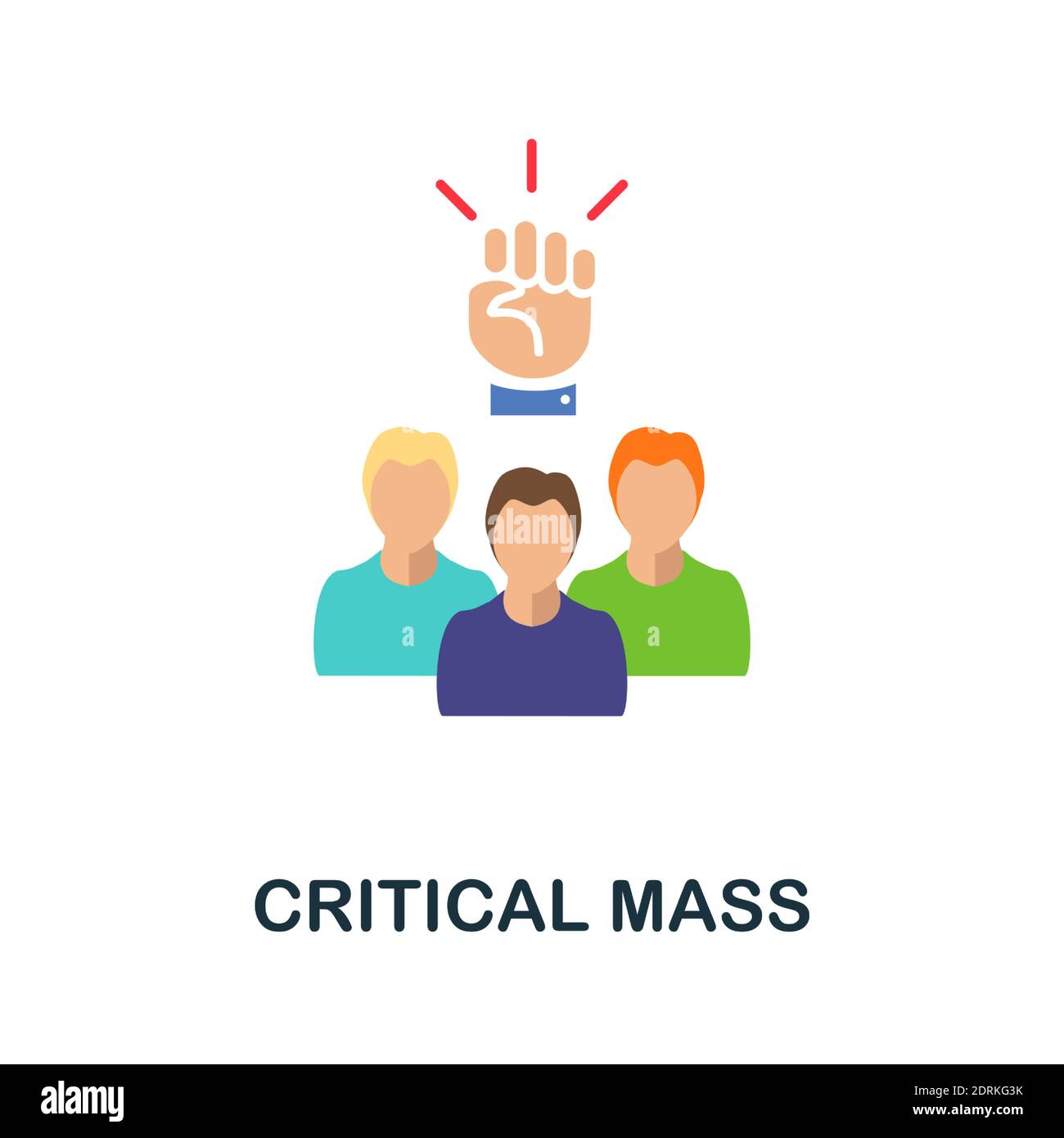 alamy

a

a

CRITICAL MASS

alamy

Image ID: 2DRKG3K
www.alamy.com