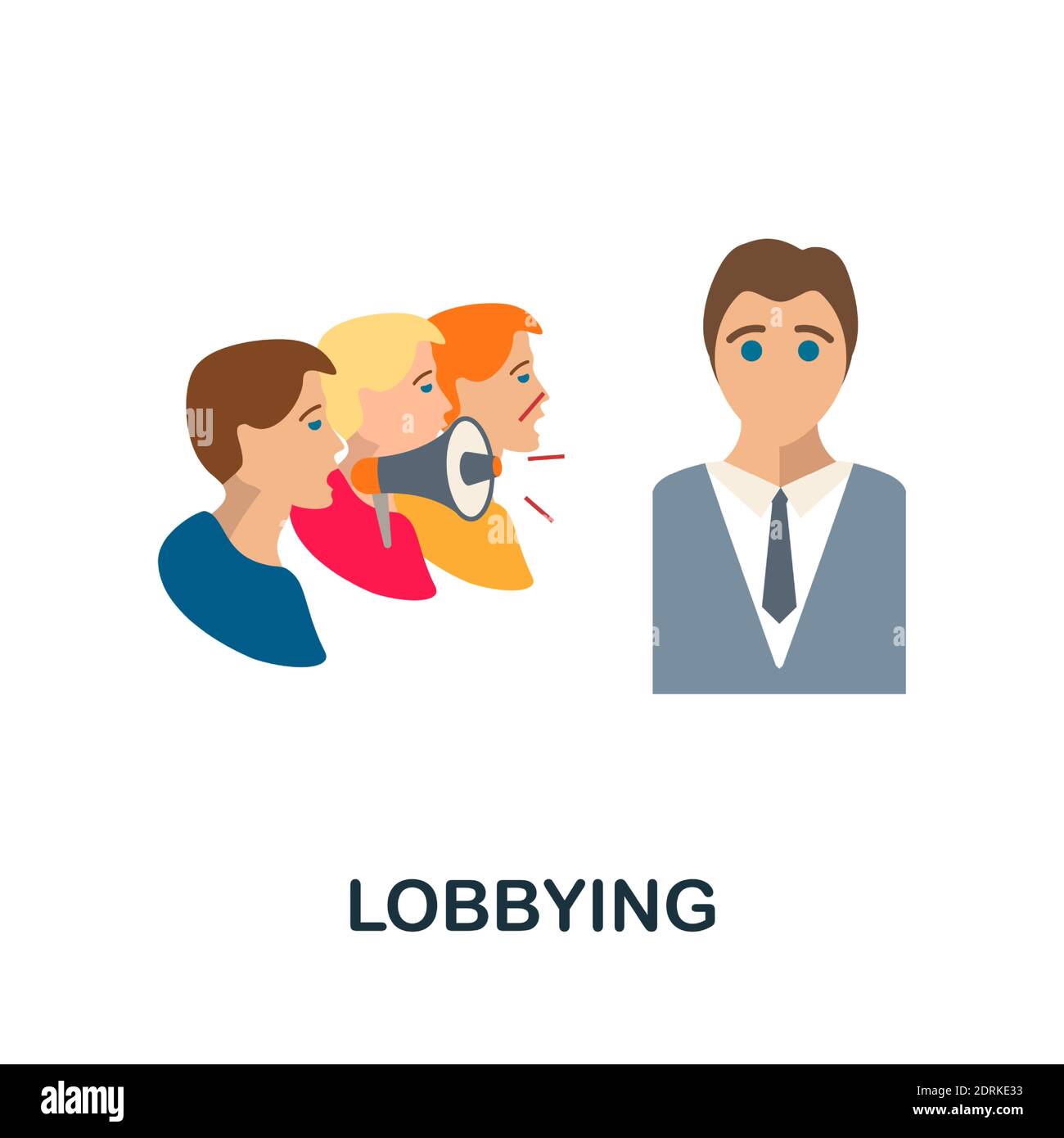 LOBBYING

alamy

Image ID: 2DRKE33
www.alamy.com