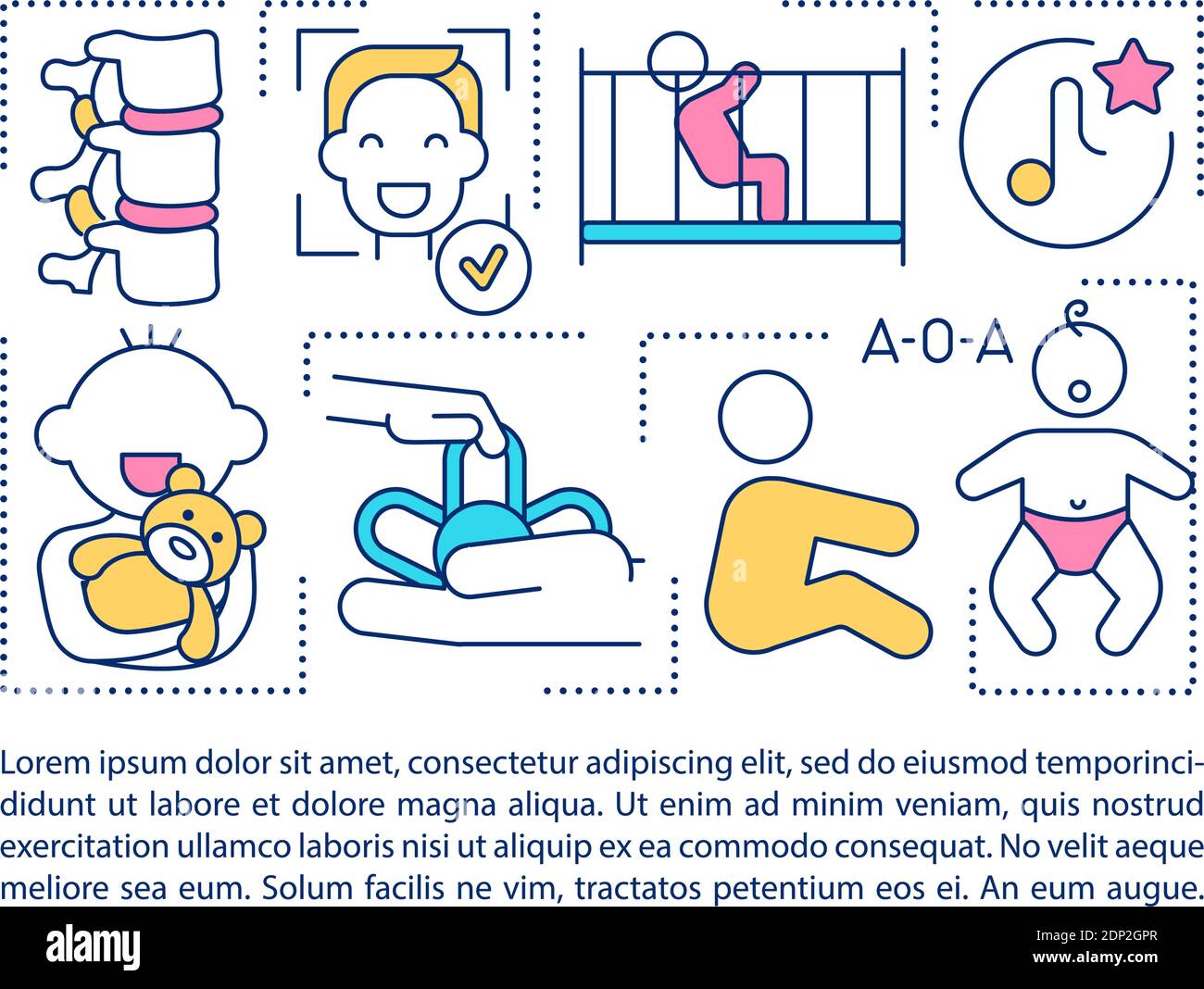 A-O-A

Lorem ipsum dolor sit amet, consectetur adipiscing elit, sed do eiusmod temporincididunt ut labore et dolore magna aliqua. Ut enim ad minim veniam, quis nostrud exercitation ullamco laboris nisi ut aliquip ex ea commodo consequat. No velit aeque meliore sea eum. Solum facilis ne vim, tractatos petentium eos ei. An eum augue.

alamy

Image ID: 2DP2GPR
www.alamy.com