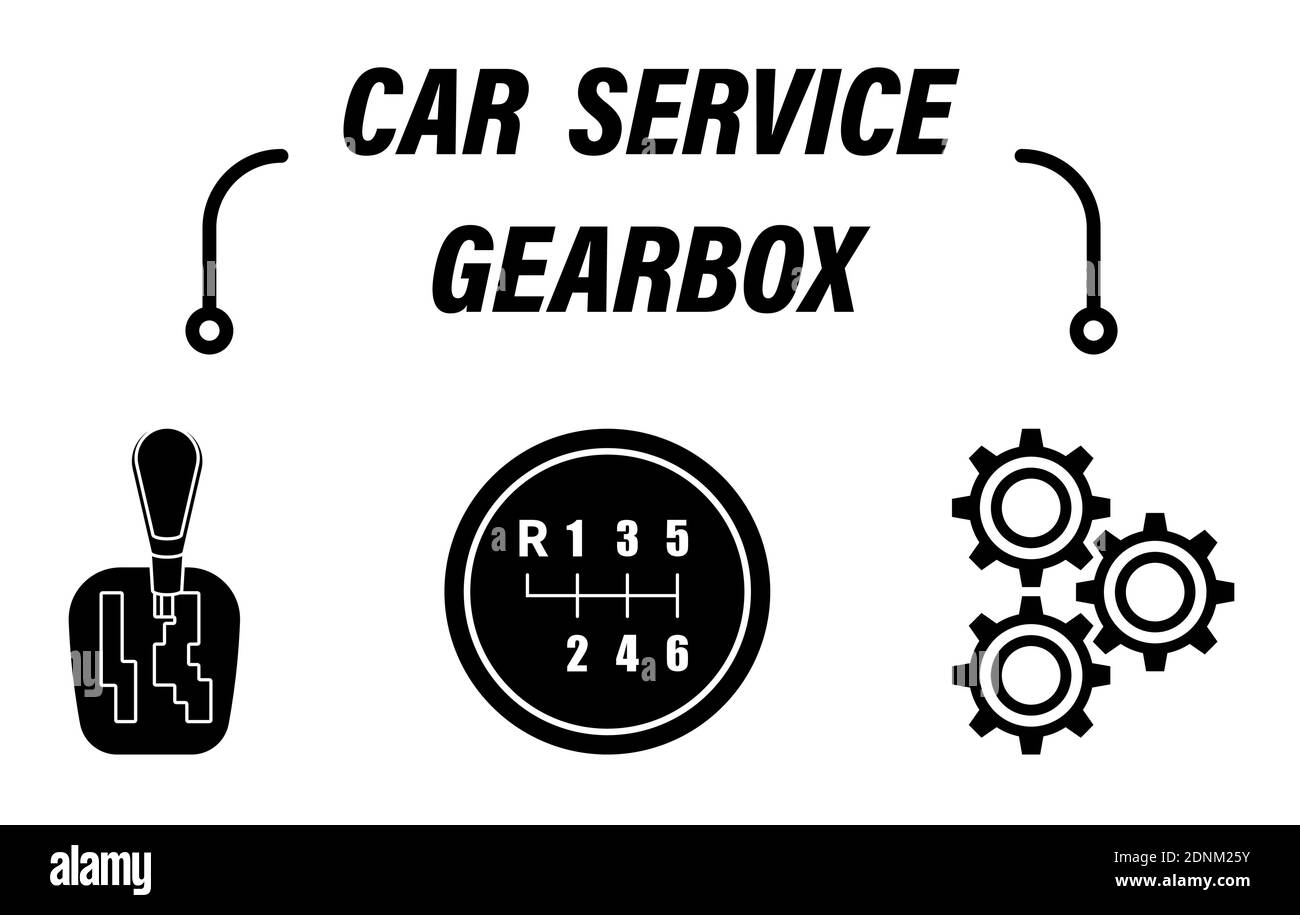 CAR SERVICE
GEARBOX

R 1 3 5
2 4 6

alamy

Image ID: 2DNM25Y
www.alamy.com