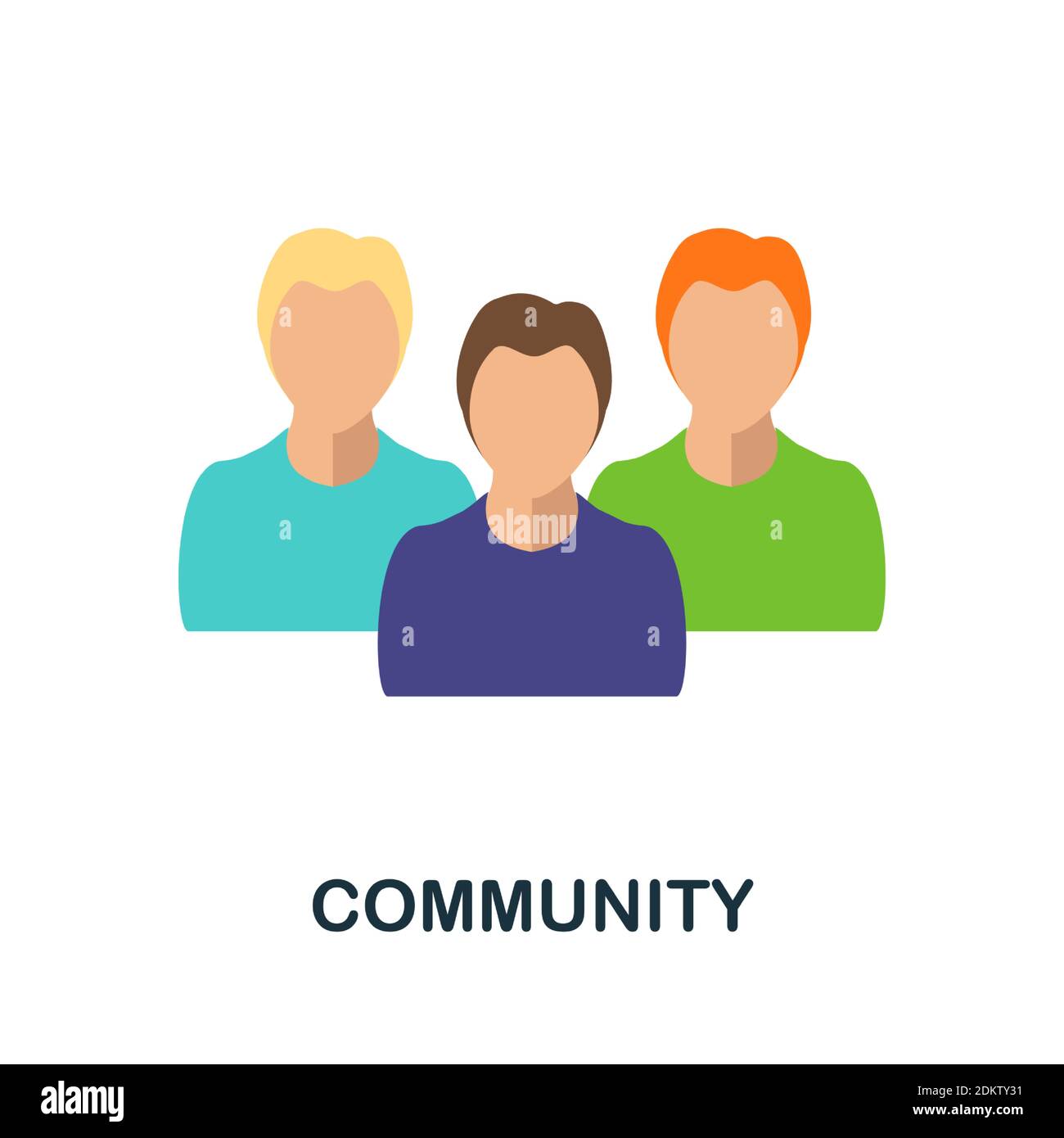 alamy

COMMUNITY

alamy

Image ID: 2DKTY31
www.alamy.com