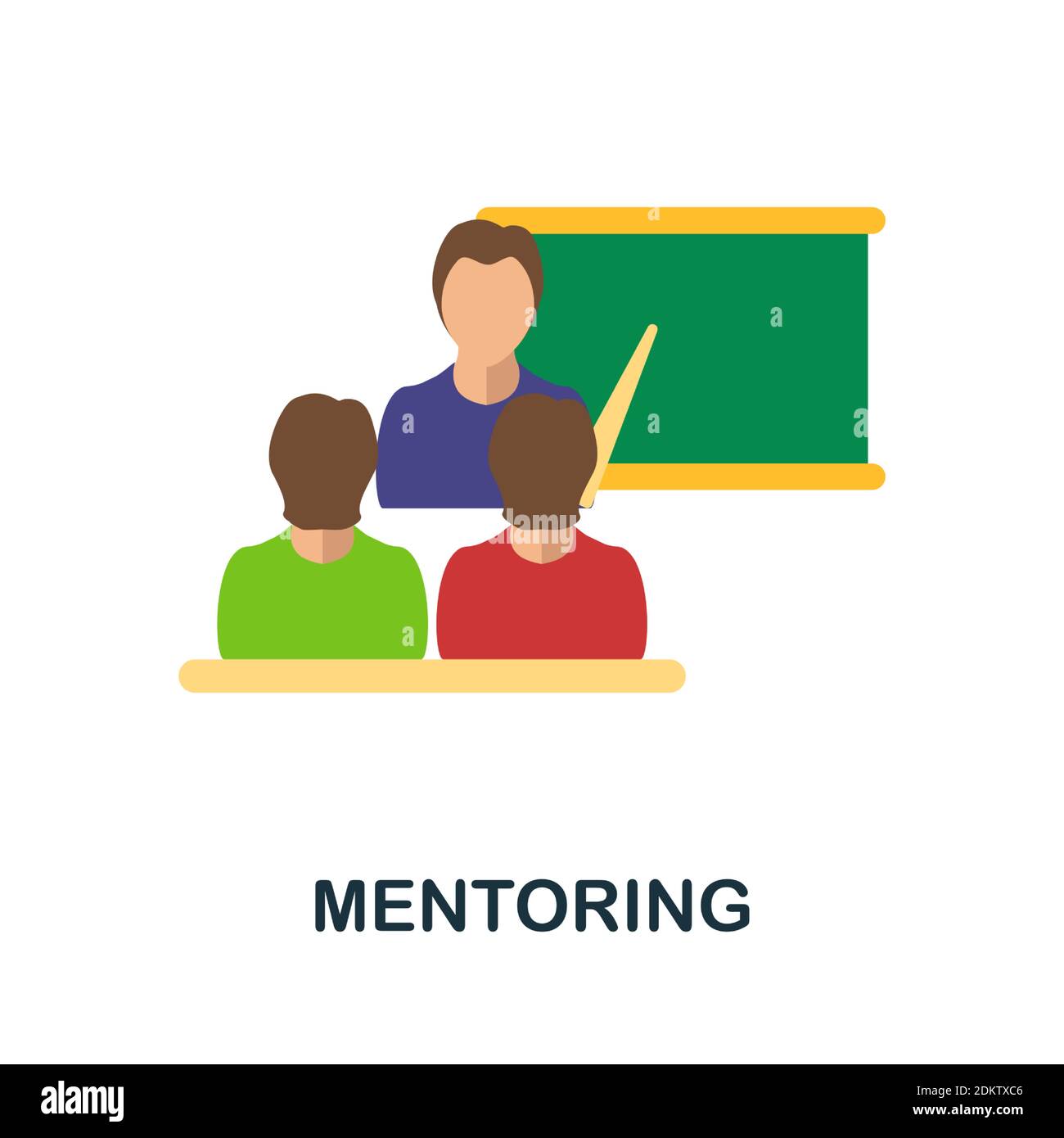 MENTORING

alamy

Image ID: 2DKTXC6
www.alamy.com