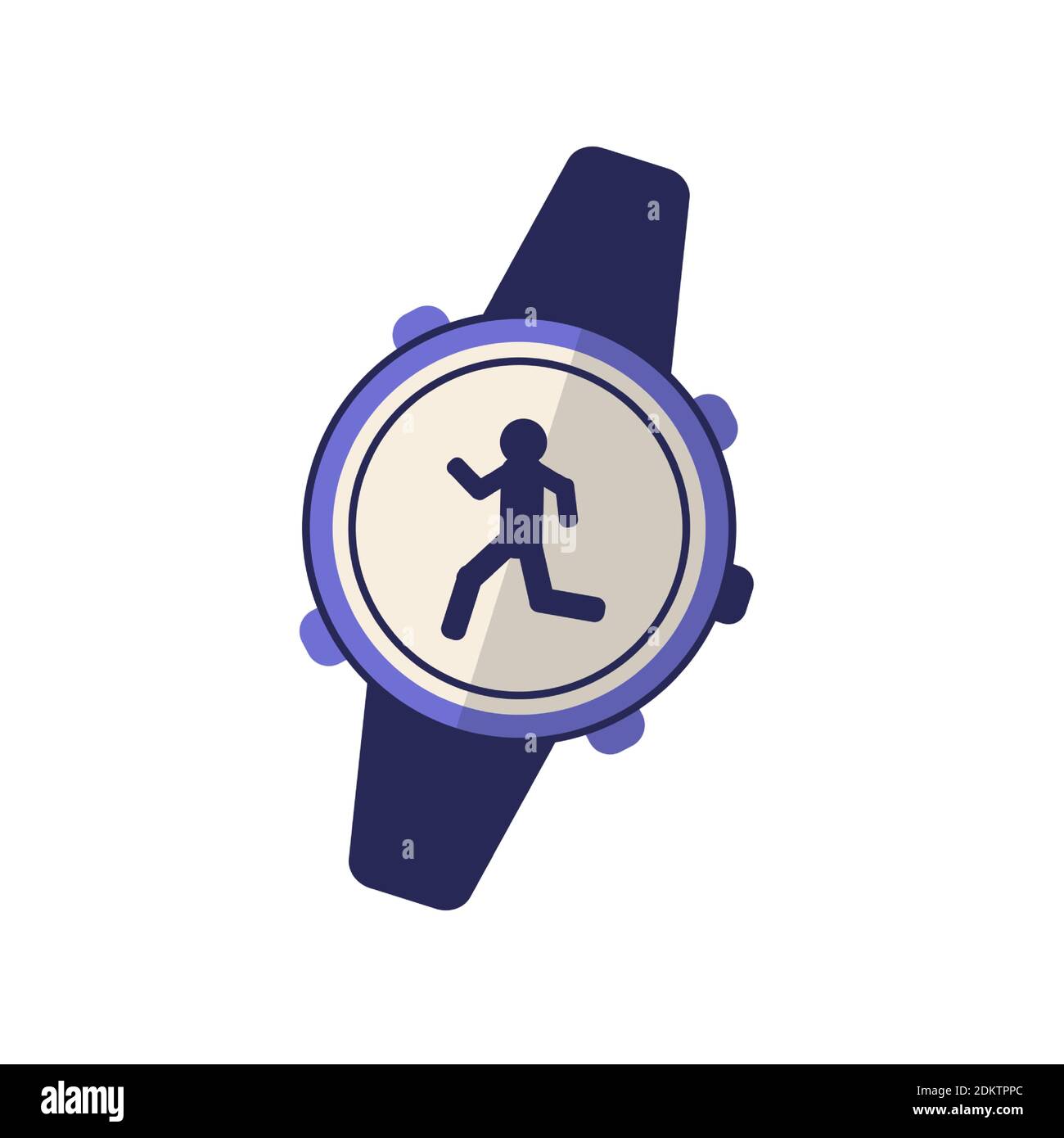 alamy

alamy

Image ID: 2DKTPPC
www.alamy.com