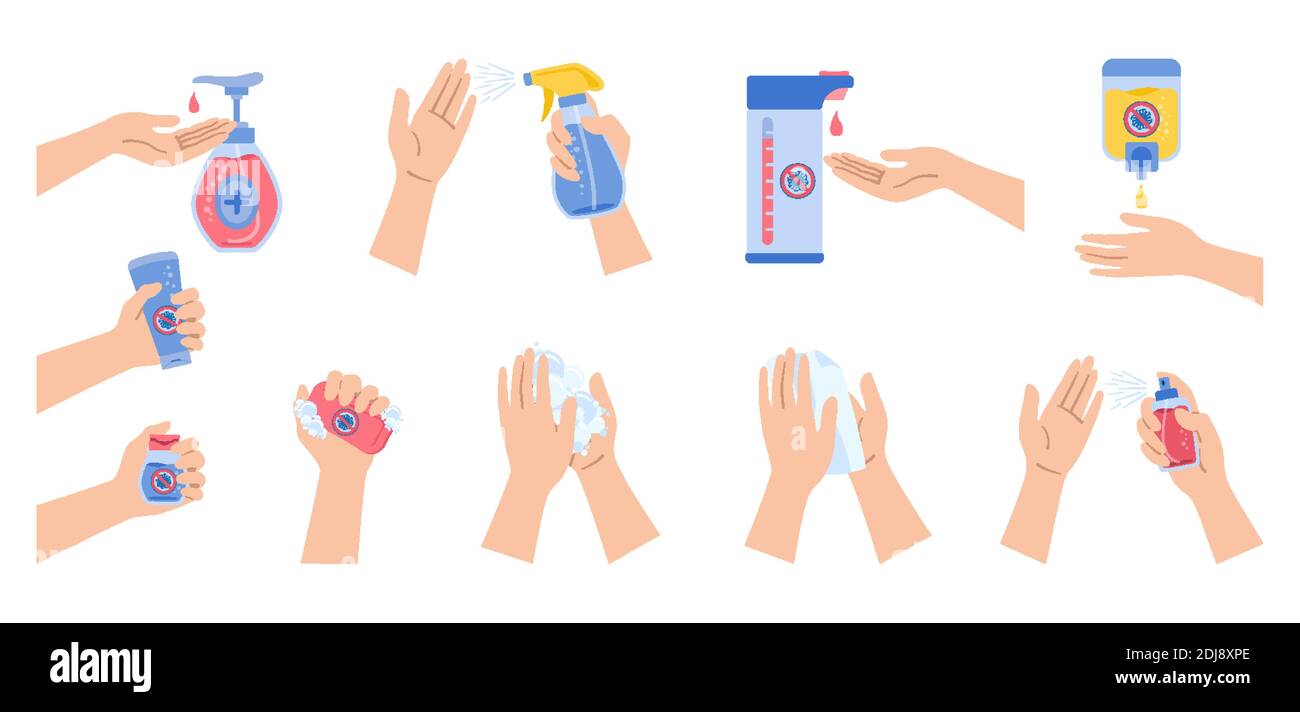 alamy

Image ID: 2DJ8XPE
www.alamy.com