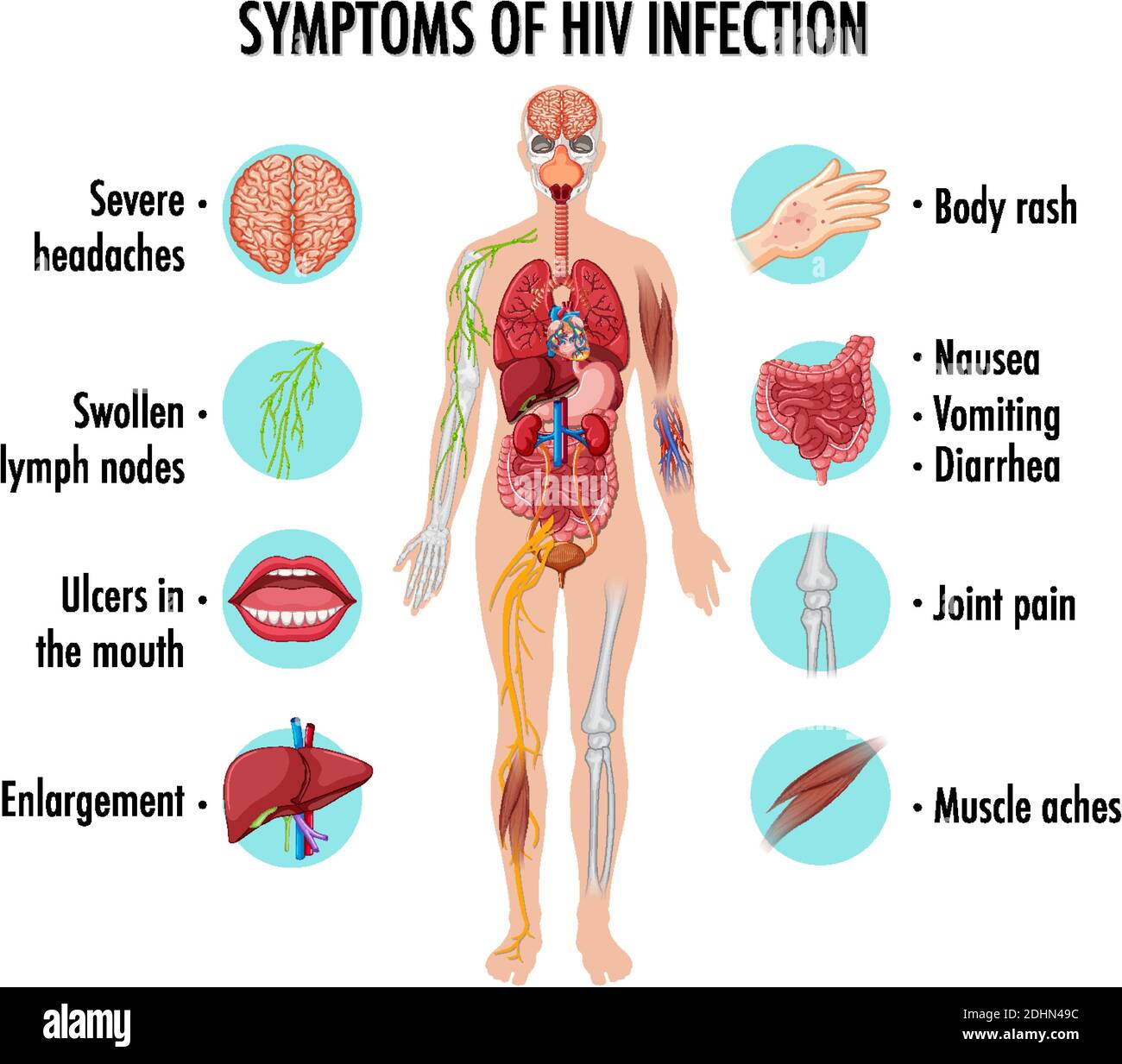 SYMPTOMS OF HIV INFECTION

Severe headaches •

Swollen lymph nodes •

Ulcers in the mouth •

Enlargement •

• Body rash

• Nausea
• Vomiting
• Diarrhea

• Joint pain

• Muscle aches

alamy

Image ID: 2DHN49C
www.alamy.com