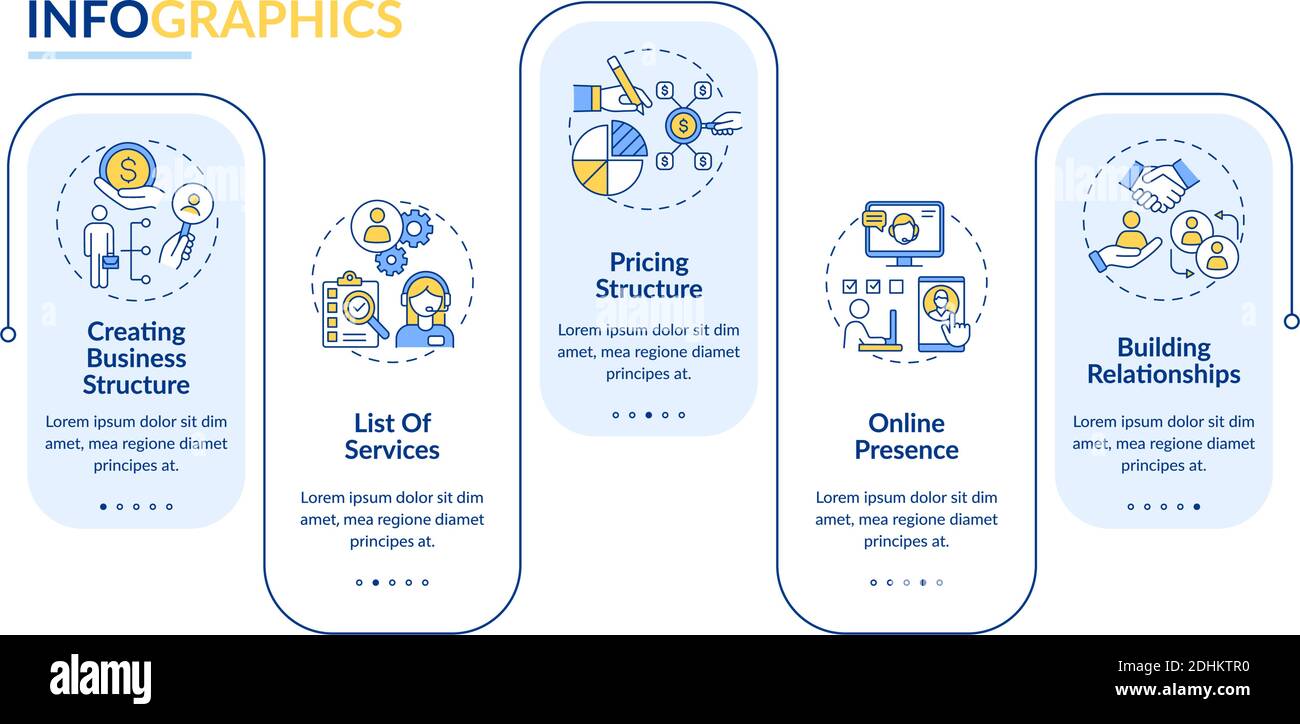 INFOGRAPHICS

Creating Business Structure

Lorem ipsum dolor sit dim amet, mea regione diamet principes at.

List Of Services

Lorem ipsum dolor sit dim amet, mea regione diamet principes at.

Pricing Structure

Lorem ipsum dolor sit dim amet, mea regione diamet principes at.

Online Presence

Lorem ipsum dolor sit dim amet, mea regione diamet principes at.

Building Relationships

Lorem ipsum dolor sit dim amet, mea regione diamet principes at.

alamy

2DHKTR0
www.alamy.com