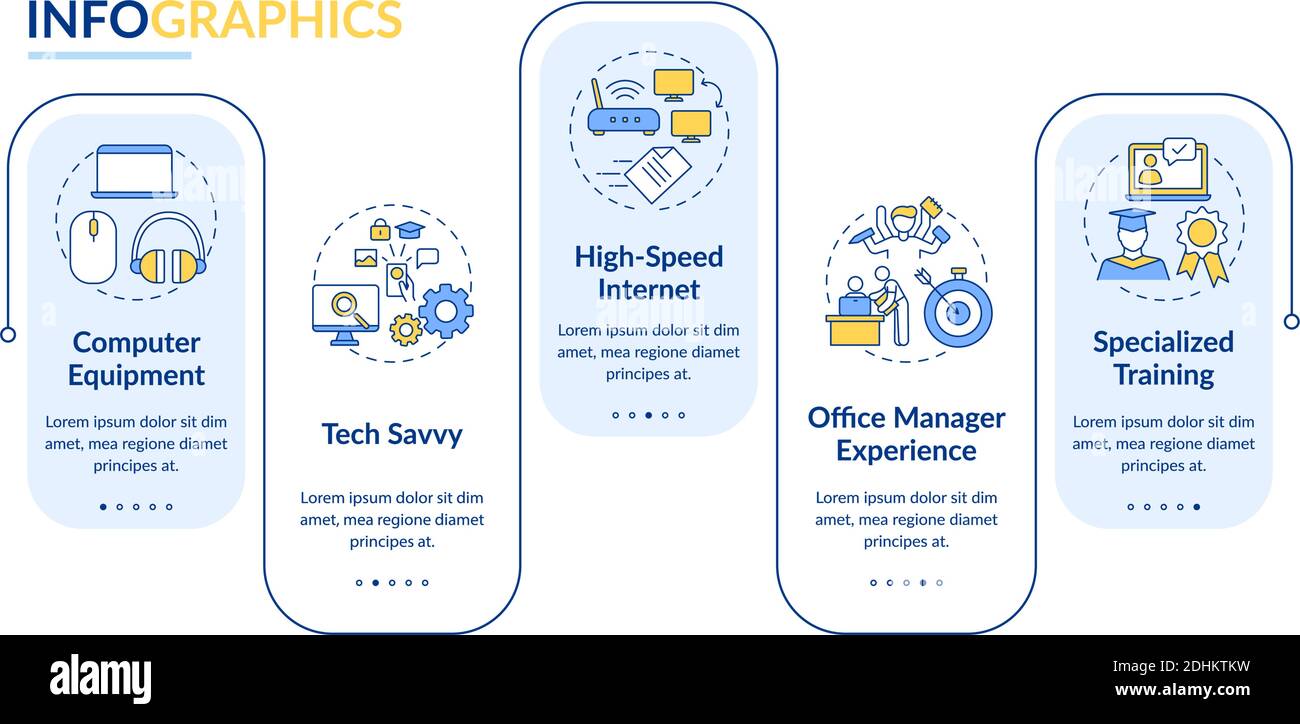 INFOGRAPHICS

Computer Equipment

Lorem ipsum dolor sit dim amet, mea regione diamet principes at.

Tech Savvy

Lorem ipsum dolor sit dim amet, mea regione diamet principes at.

High-Speed Internet

Lorem ipsum dolor sit dim amet, mea regione diamet principes at.

Office Manager Experience

Lorem ipsum dolor sit dim amet, mea regione diamet principes at.

Specialized Training

Lorem ipsum dolor sit dim amet, mea regione diamet principes at.

alamy

Image ID: 2DHKTKW
www.alamy.com