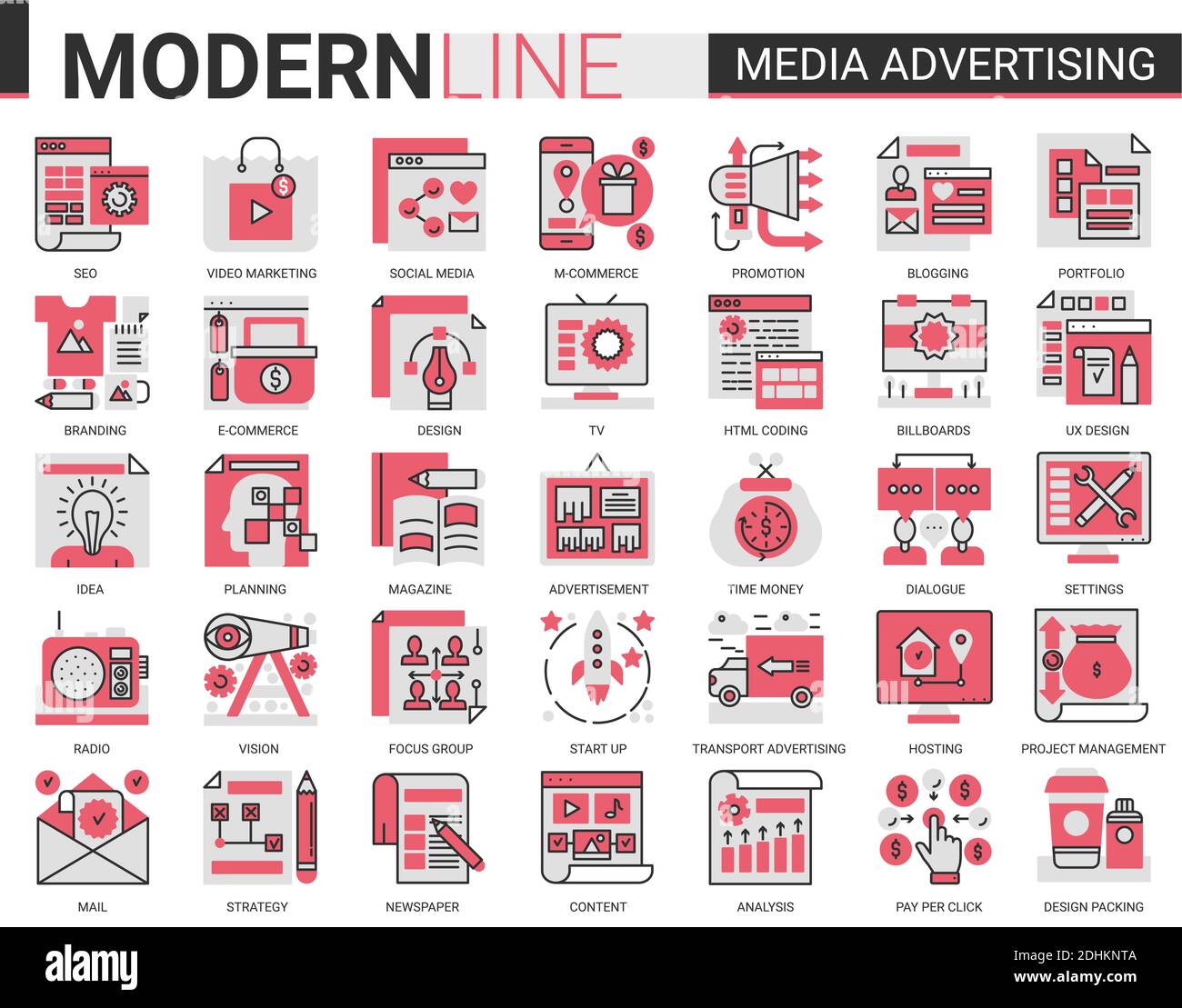 MODERN LINE

MEDIA ADVERTISING

SEO
VIDEO MARKETING
SOCIAL MEDIA
M-COMMERCE
PROMOTION
BLOGGING
PORTFOLIO

BRANDING
E-COMMERCE
DESIGN
TV
HTML CODING
BILLBOARDS
UX DESIGN

IDEA
PLANNING
MAGAZINE
ADVERTISEMENT
TIME MONEY
DIALOGUE
SETTINGS

RADIO
VISION
FOCUS GROUP
START UP
TRANSPORT ADVERTISING
HOSTING
PROJECT MANAGEMENT

MAIL
STRATEGY
NEWSPAPER
CONTENT
ANALYSIS
PAY PER CLICK
DESIGN PACKING

alamy

Image ID: 2DHKNTA
www.alamy.com