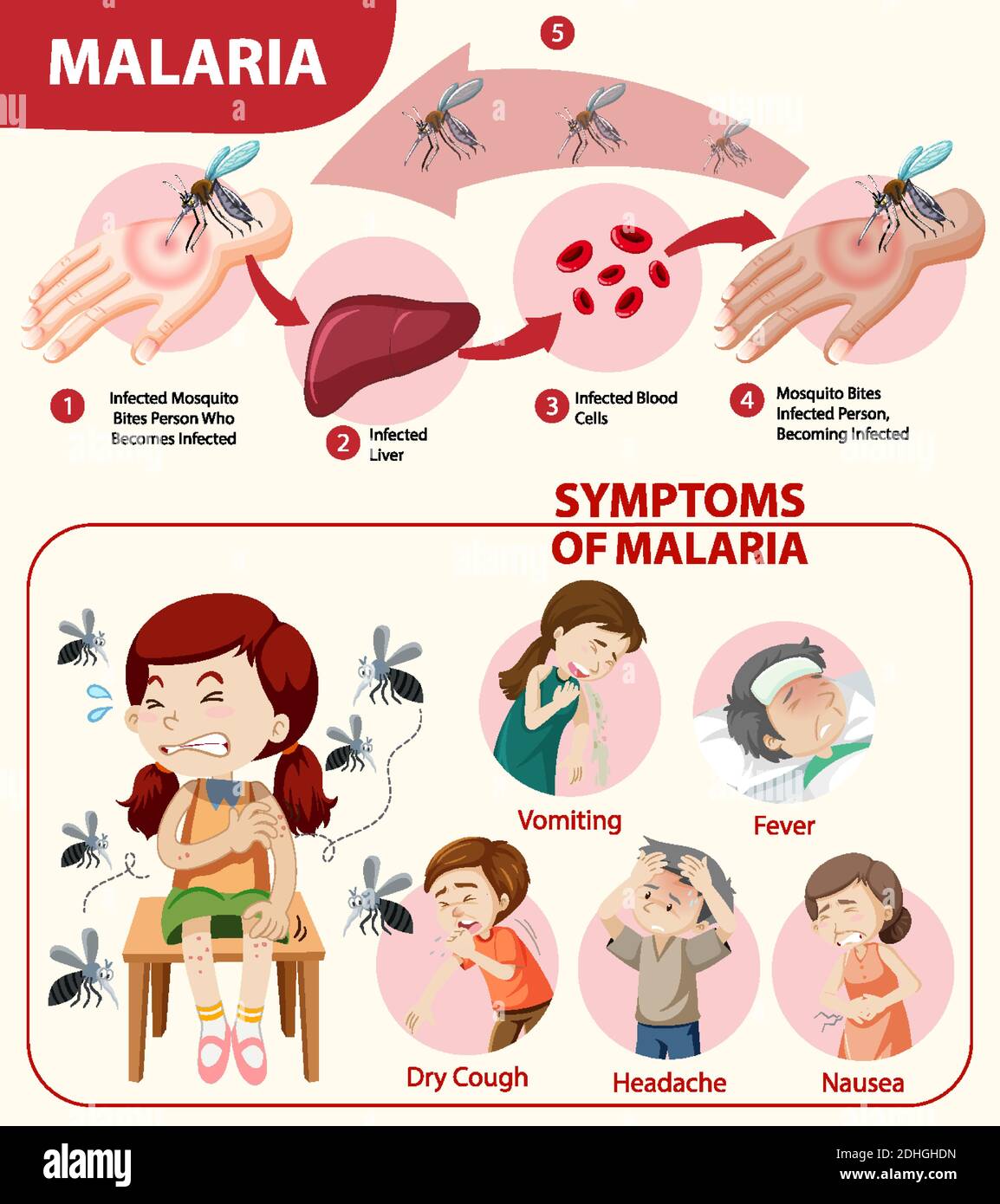 MALARIA

5

1 Infected Mosquito Bites Person Who Becomes Infected

2 Infected Liver

3 Infected Blood Cells

4 Mosquito Bites Infected Person, Becoming Infected

SYMPTOMS OF MALARIA

Vomiting

Fever

Dry Cough

Headache

Nausea

alamy

Image ID: 2DHGHDN
www.alamy.com