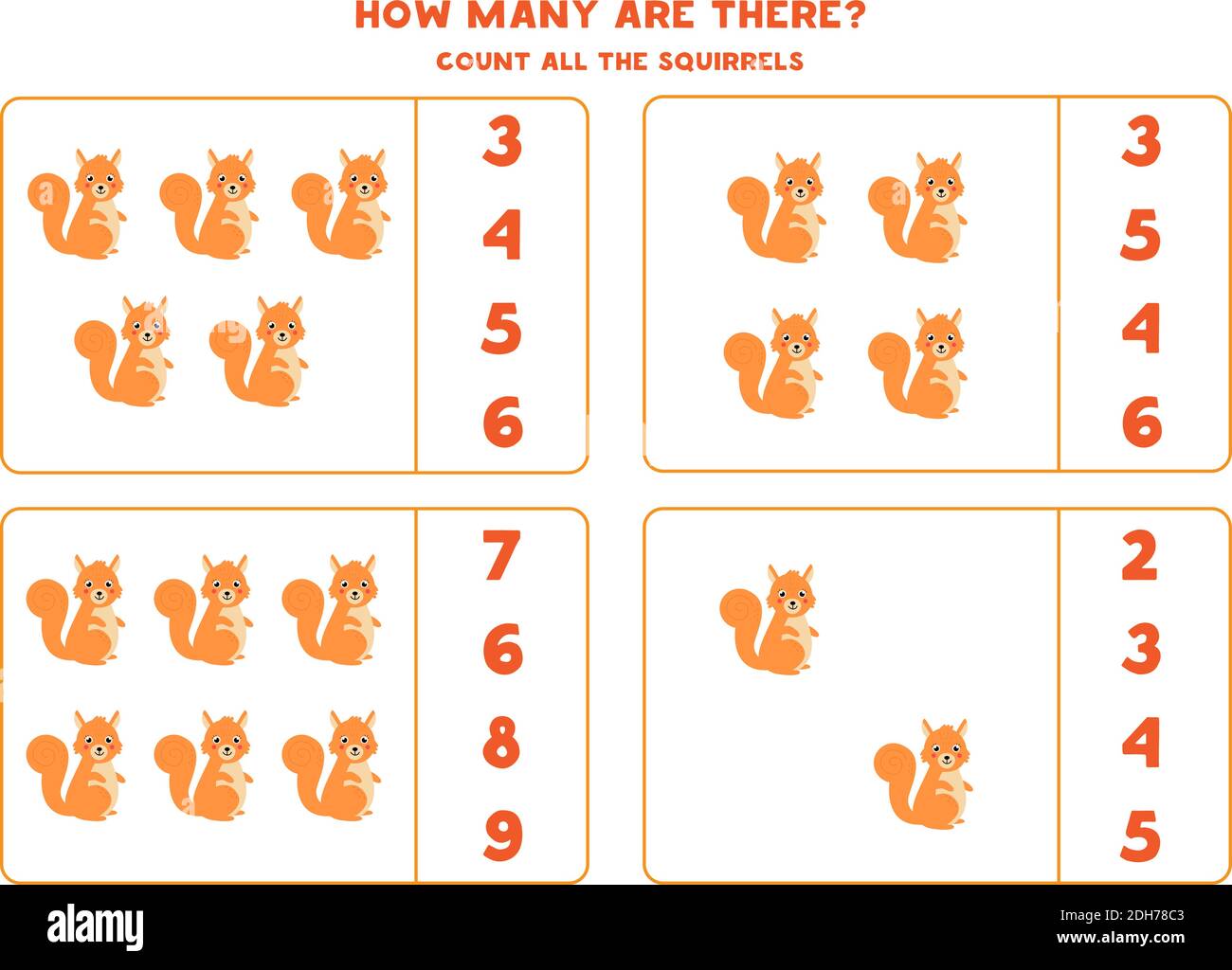 HOW MANY ARE THERE?

COUNT ALL THE SQUIRRELS

3
4
5
6

3
5
4
6

7
6
8
9

2
3
4
5

alamy

Image ID: 2DH78C3
www.alamy.com