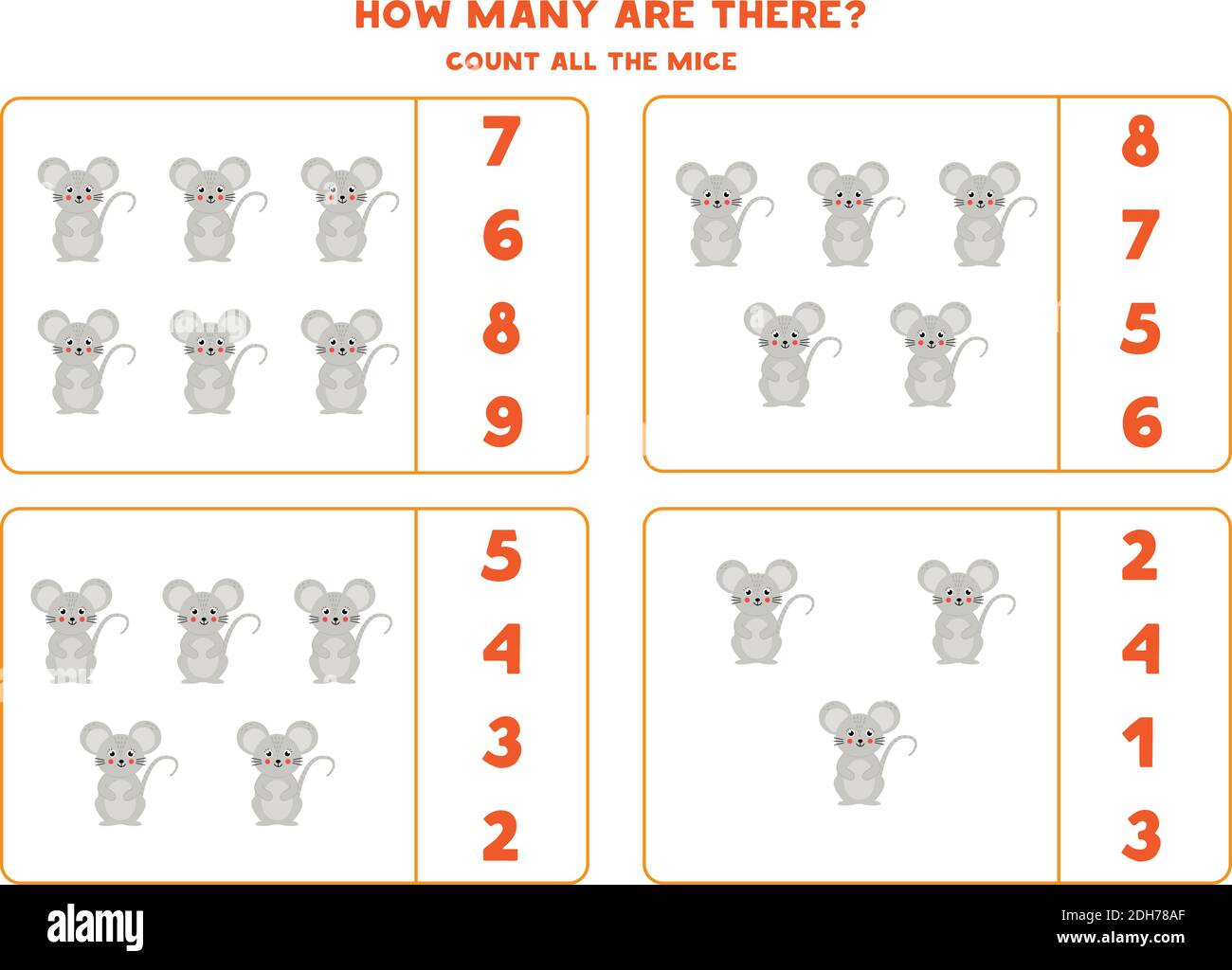 HOW MANY ARE THERE?
COUNT ALL THE MICE

7
6
8
9

8
7
5
6

5
4
3
2

2
4
1
3

alamy

Image ID: 2DH78AF
www.alamy.com