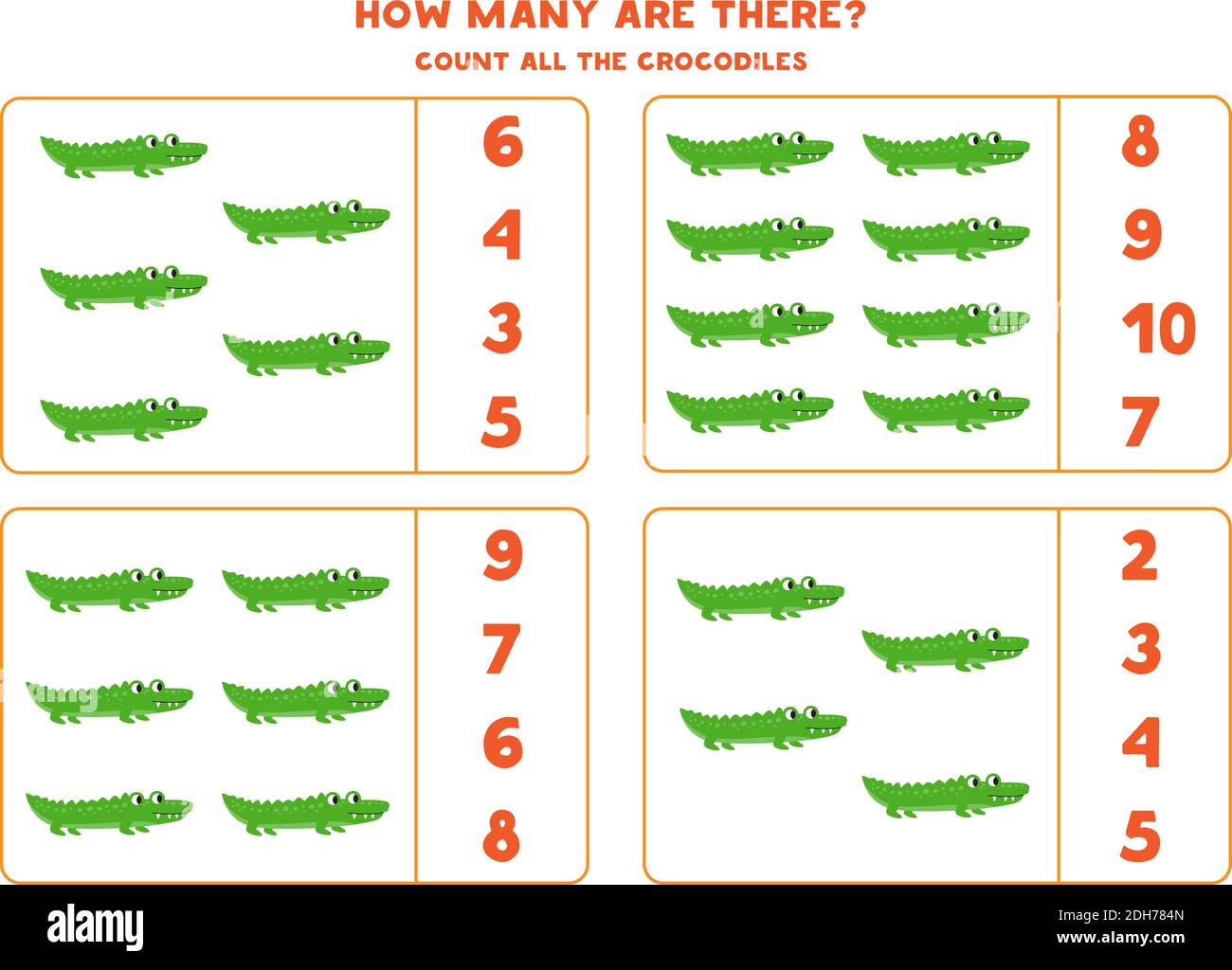 HOW MANY ARE THERE?
COUNT ALL THE CROCODILES

6
4
3
5

8
9
10
7

9
7
6
8

2
3
4
5

alamy

Image ID: 2DH784N
www.alamy.com