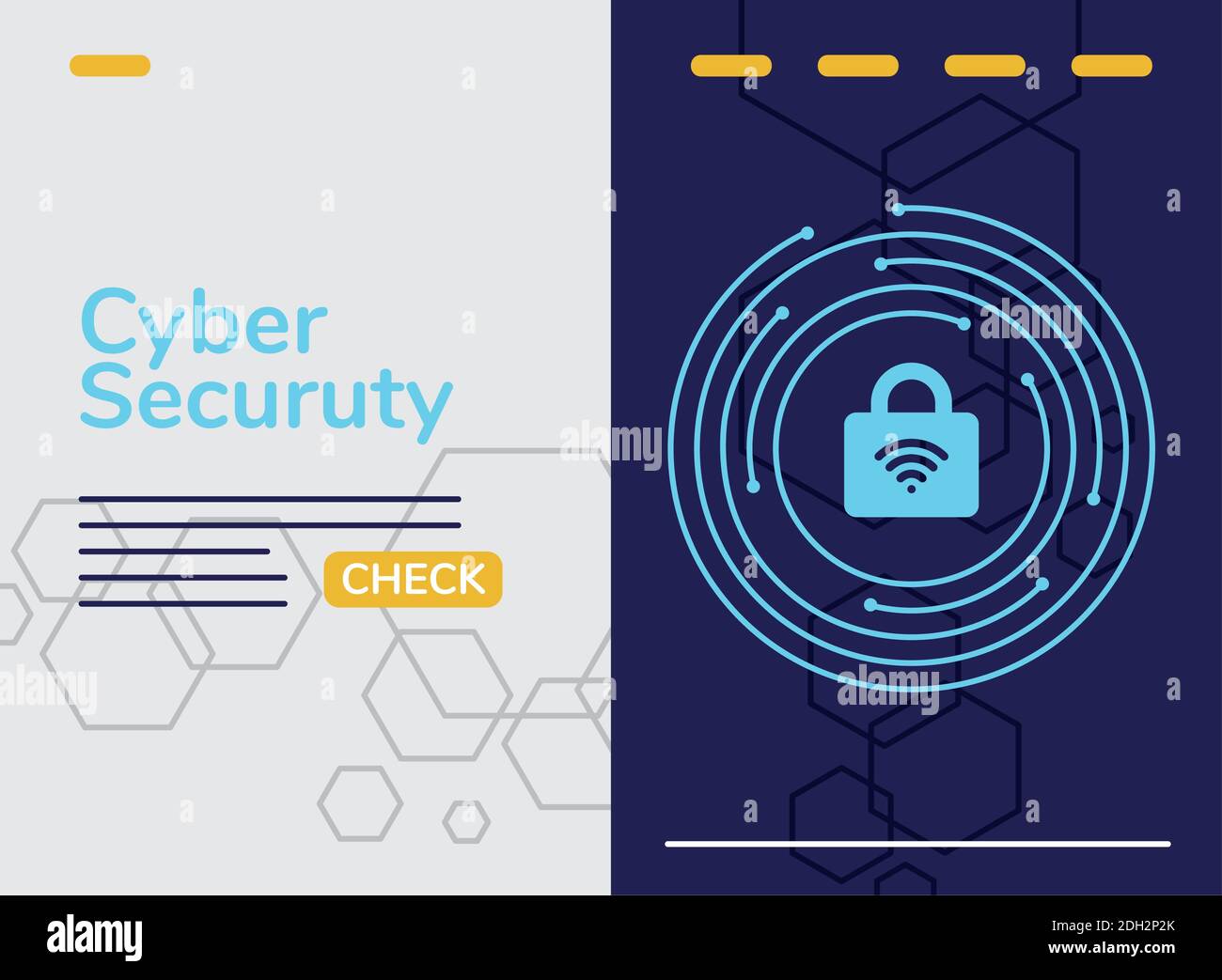 Cyber Securuty

CHECK

alamy

alamy

alamy

alamy

alamy

Image ID: 2DH2P2K
www.alamy.com