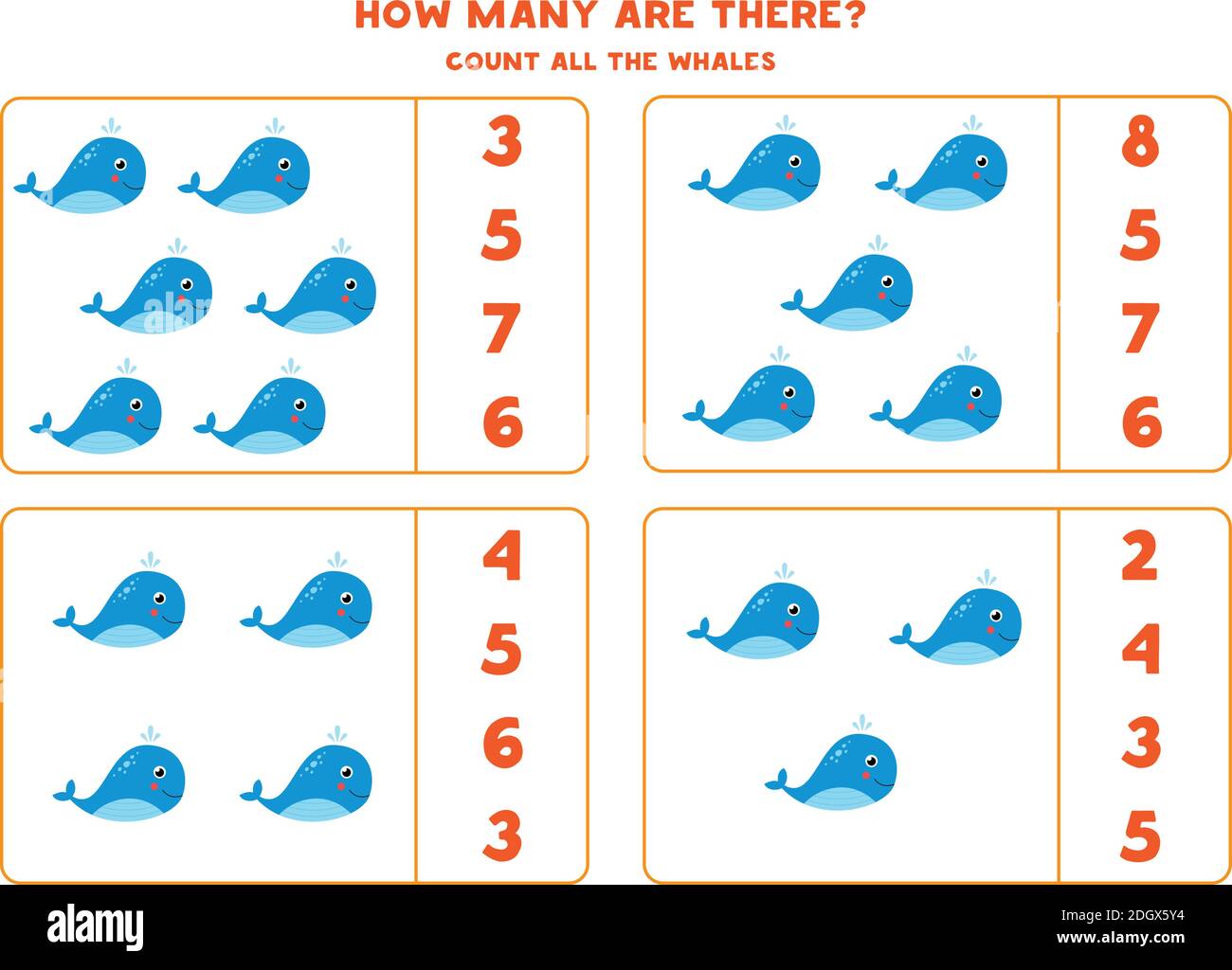 HOW MANY ARE THERE?

COUNT ALL THE WHALES

3
5
7
6

8
5
7
6

4
5
6
3

2
4
3
5

alamy

Image ID: 2DGX5Y4
www.alamy.com