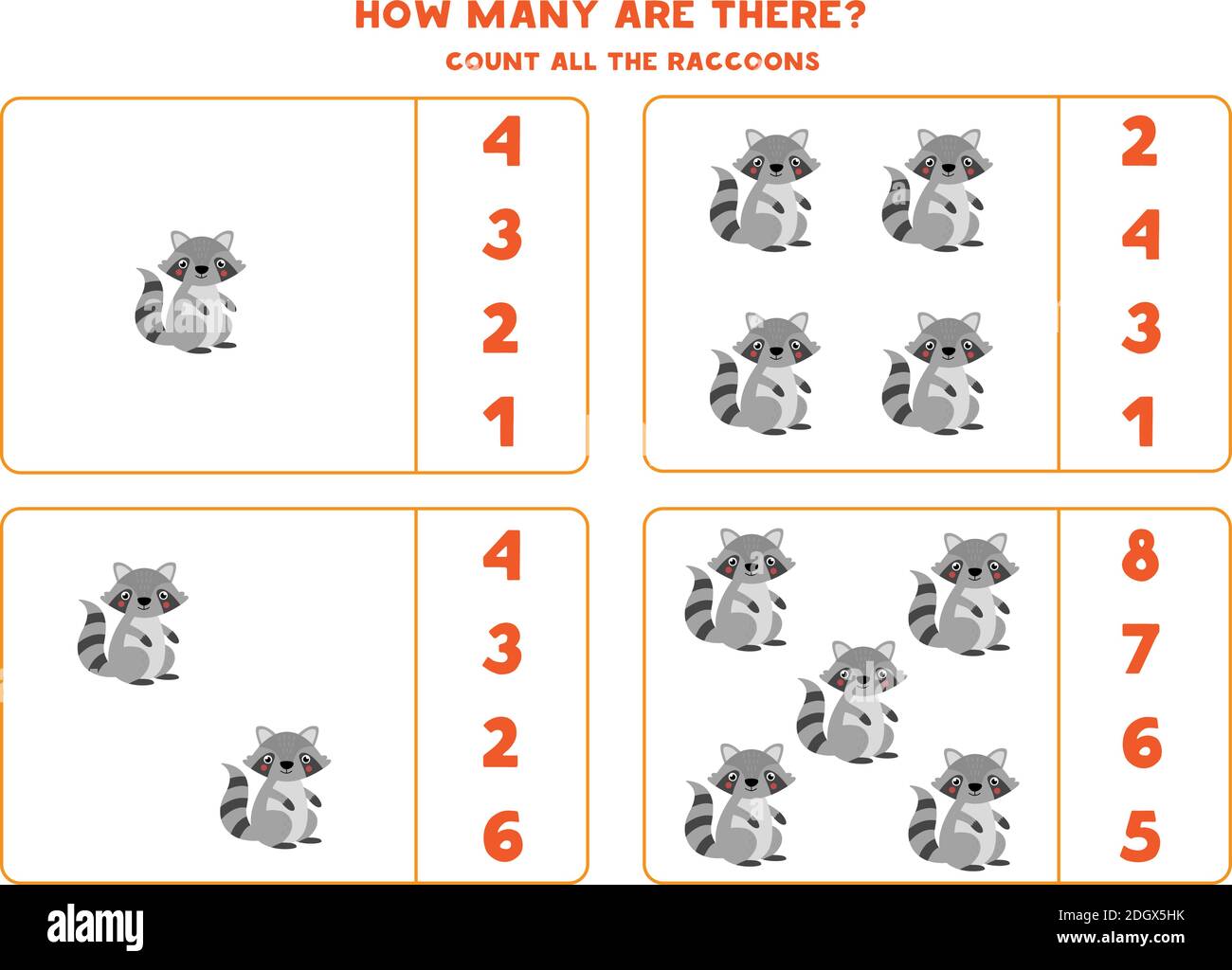 HOW MANY ARE THERE?

COUNT ALL THE RACCOONS

4
3
2
1

2
4
3
1

4
3
2
6

8
7
6
5

alamy

Image ID: 2DGX5HK
www.alamy.com