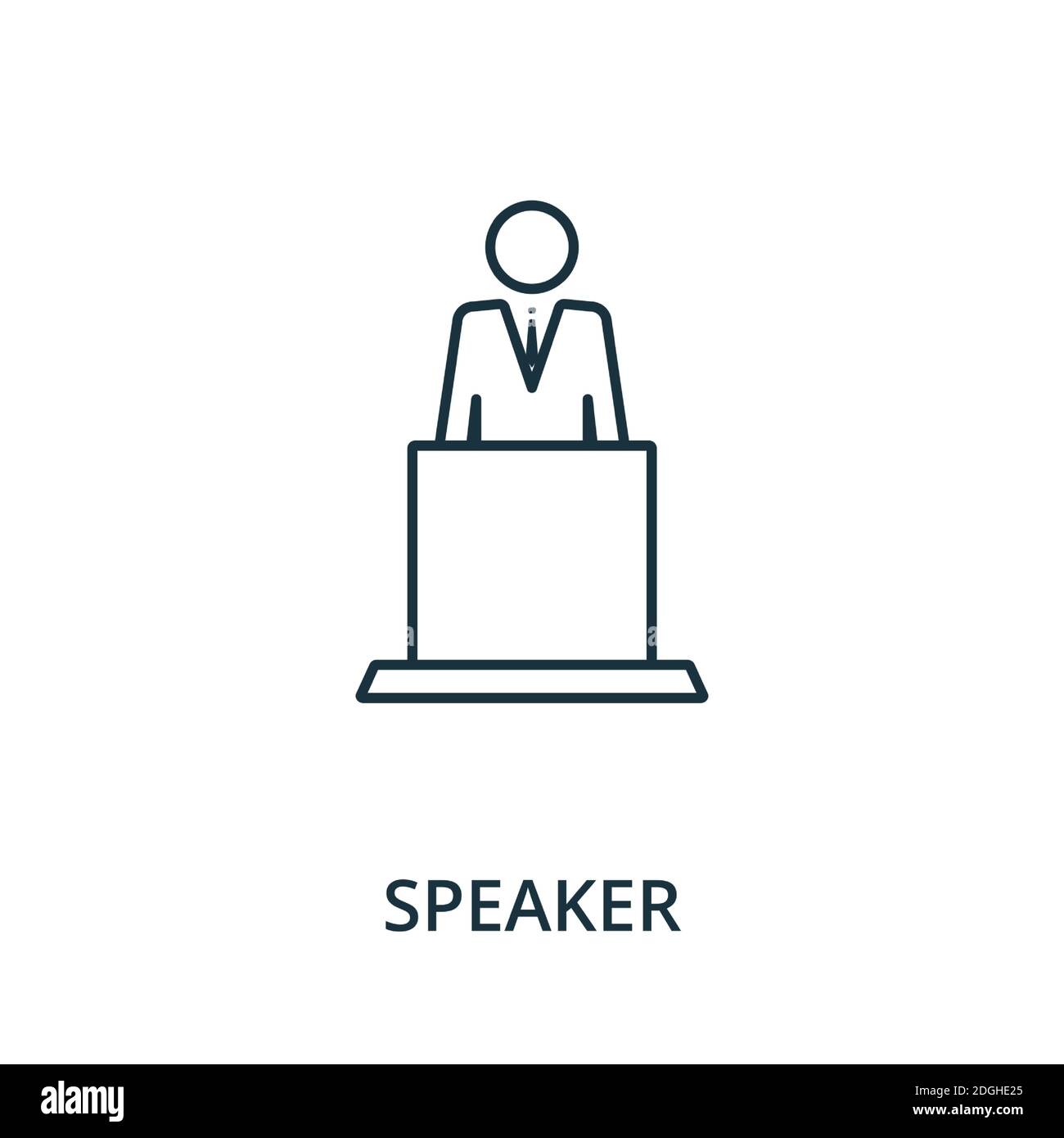 SPEAKER

alamy

Image ID: 2DGHE25
www.alamy.com