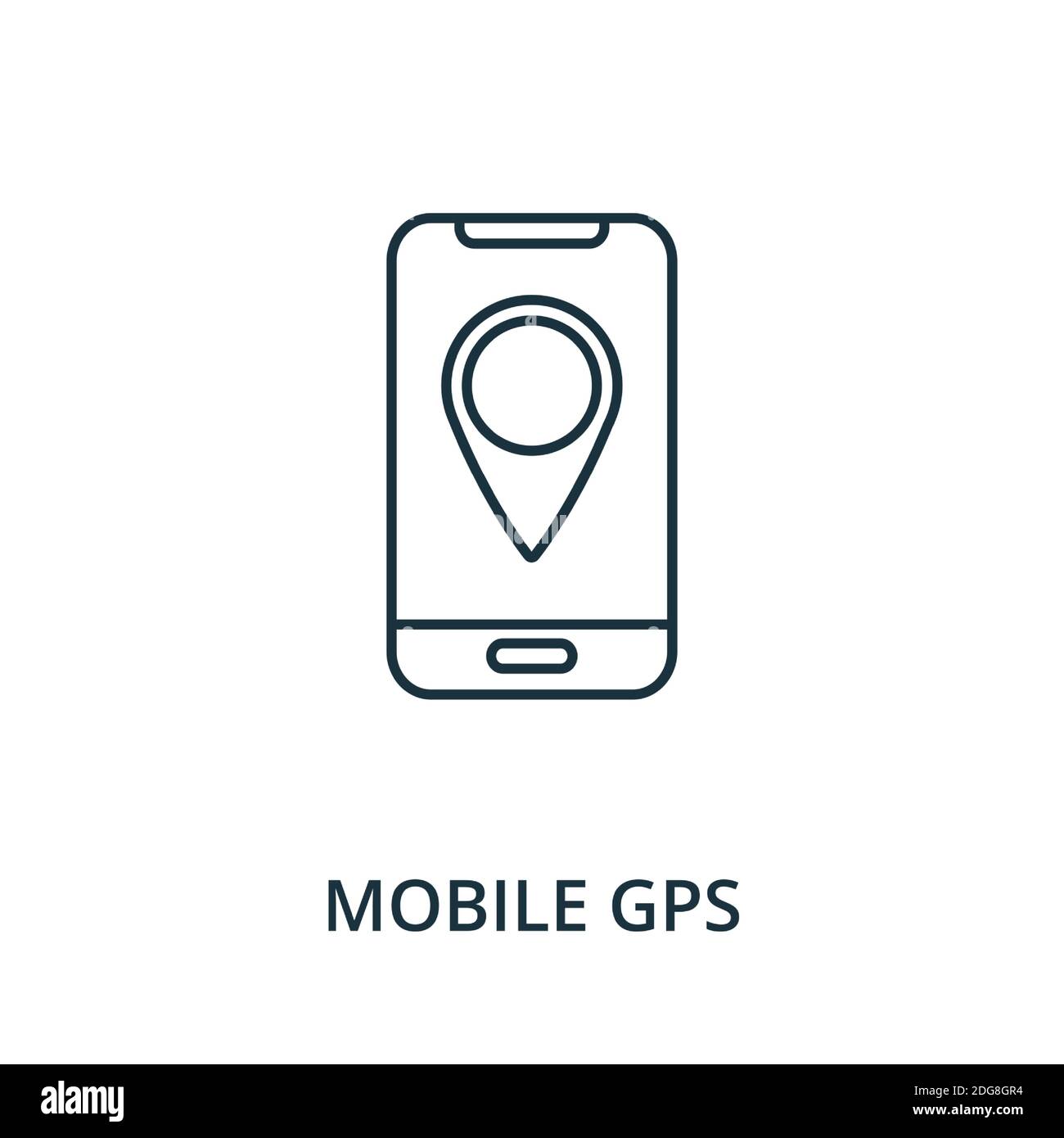 MOBILE GPS

alamy

Image ID: 2DG8GR4
www.alamy.com