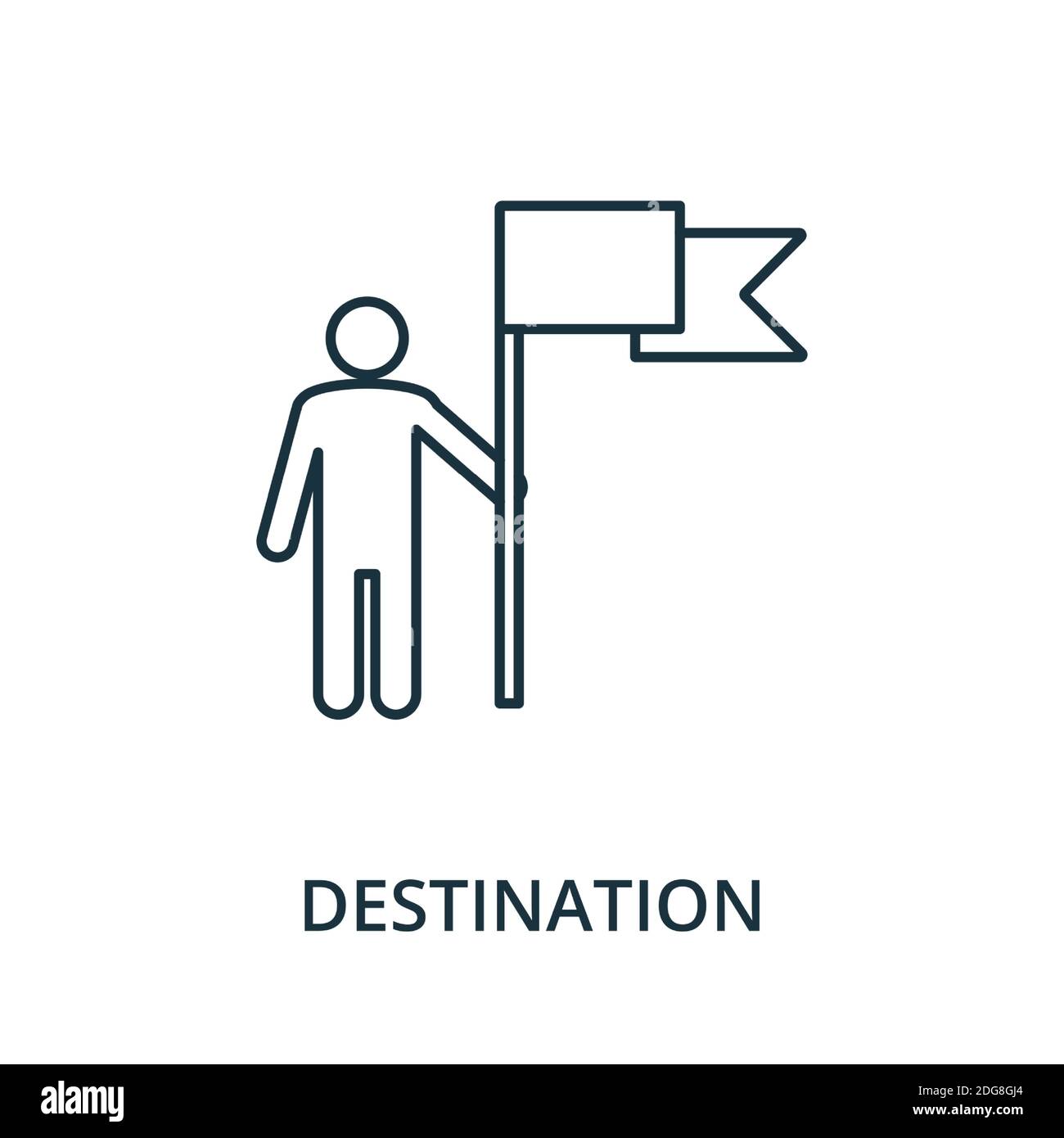 DESTINATION

alamy

Image ID: 2DG8GJ4
www.alamy.com