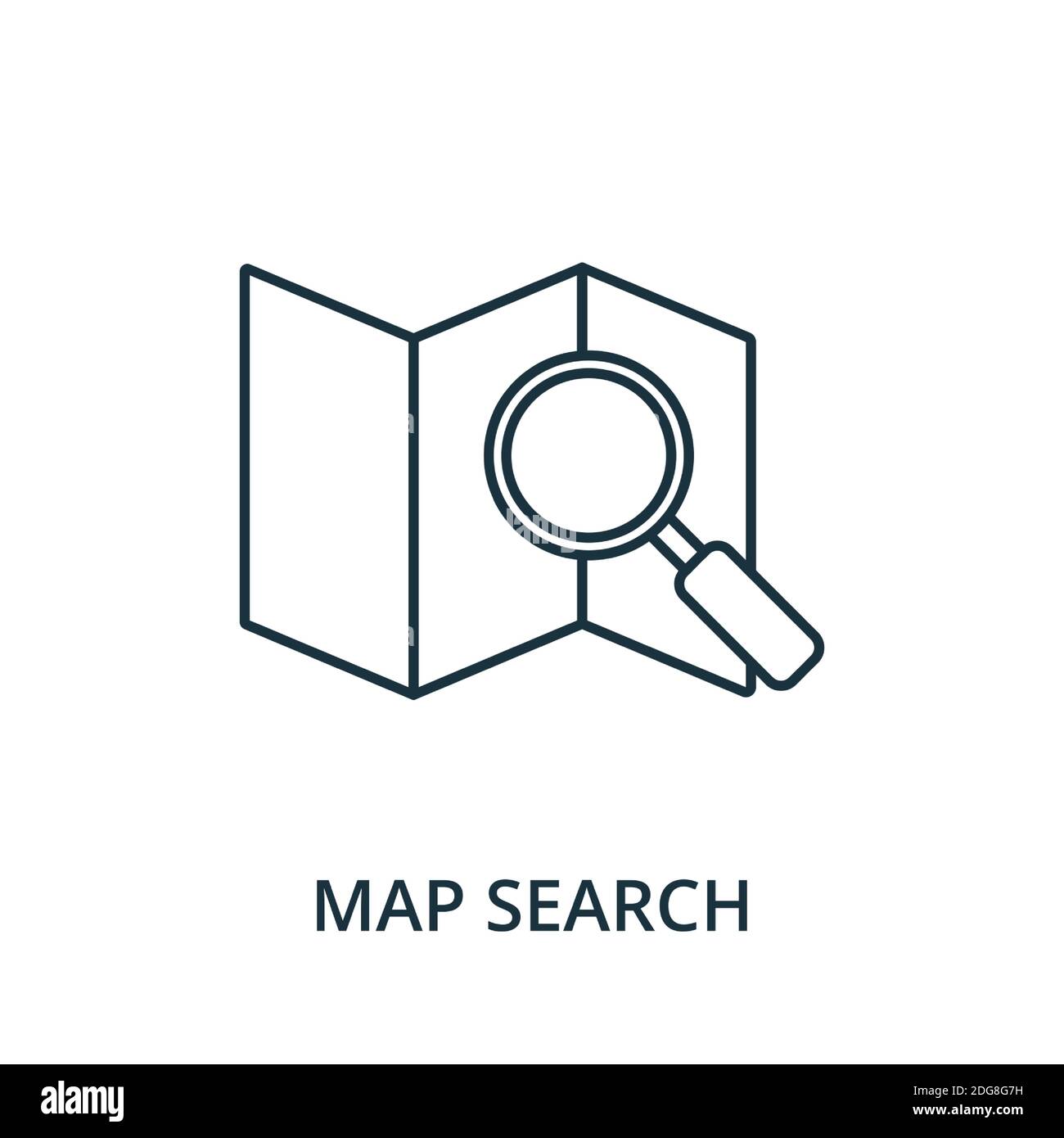 MAP SEARCH

alamy

Image ID: 2DG8G7H
www.alamy.com