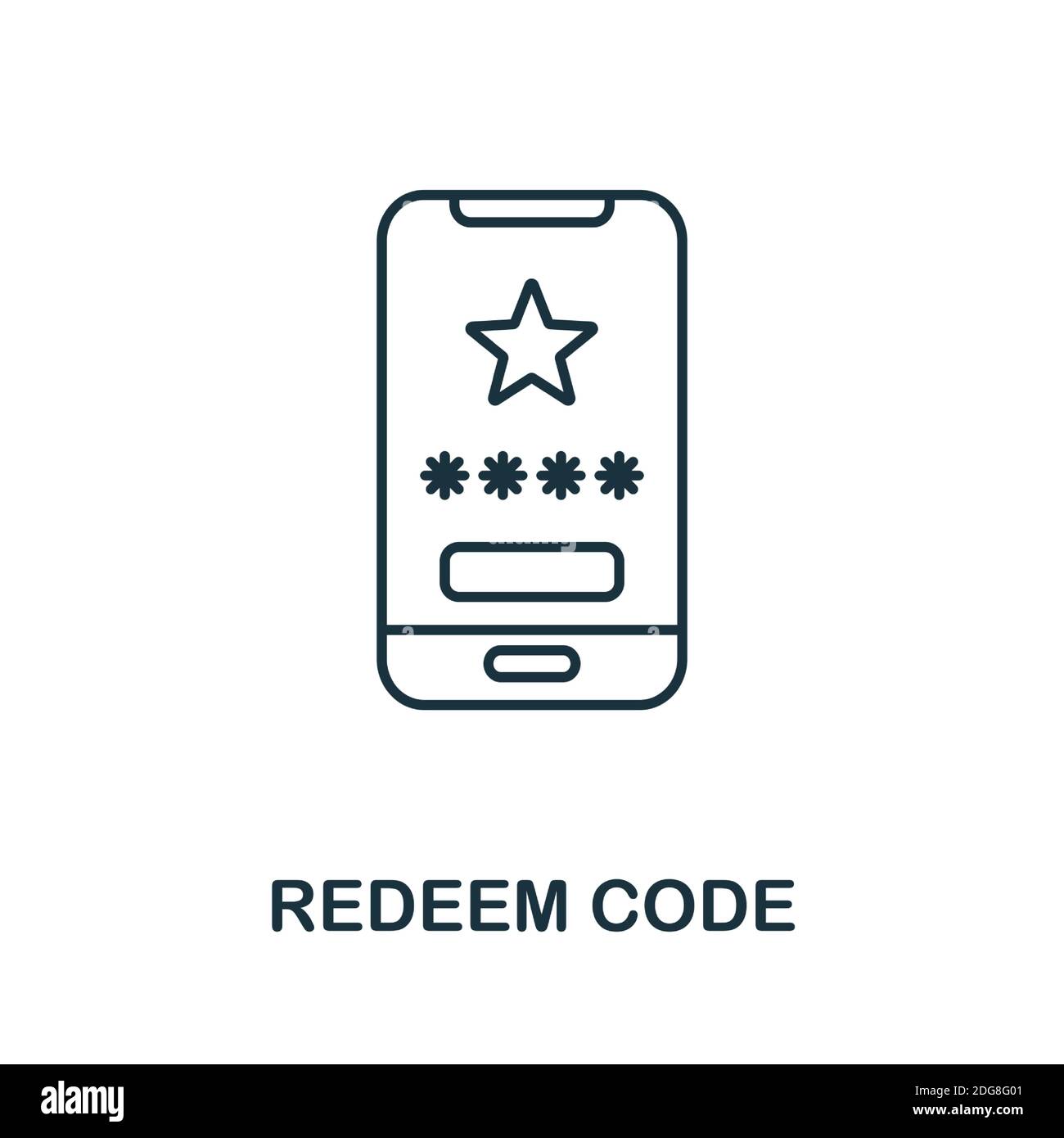 ****

REDEEM CODE

alamy

Image ID: 2DG8G01
www.alamy.com