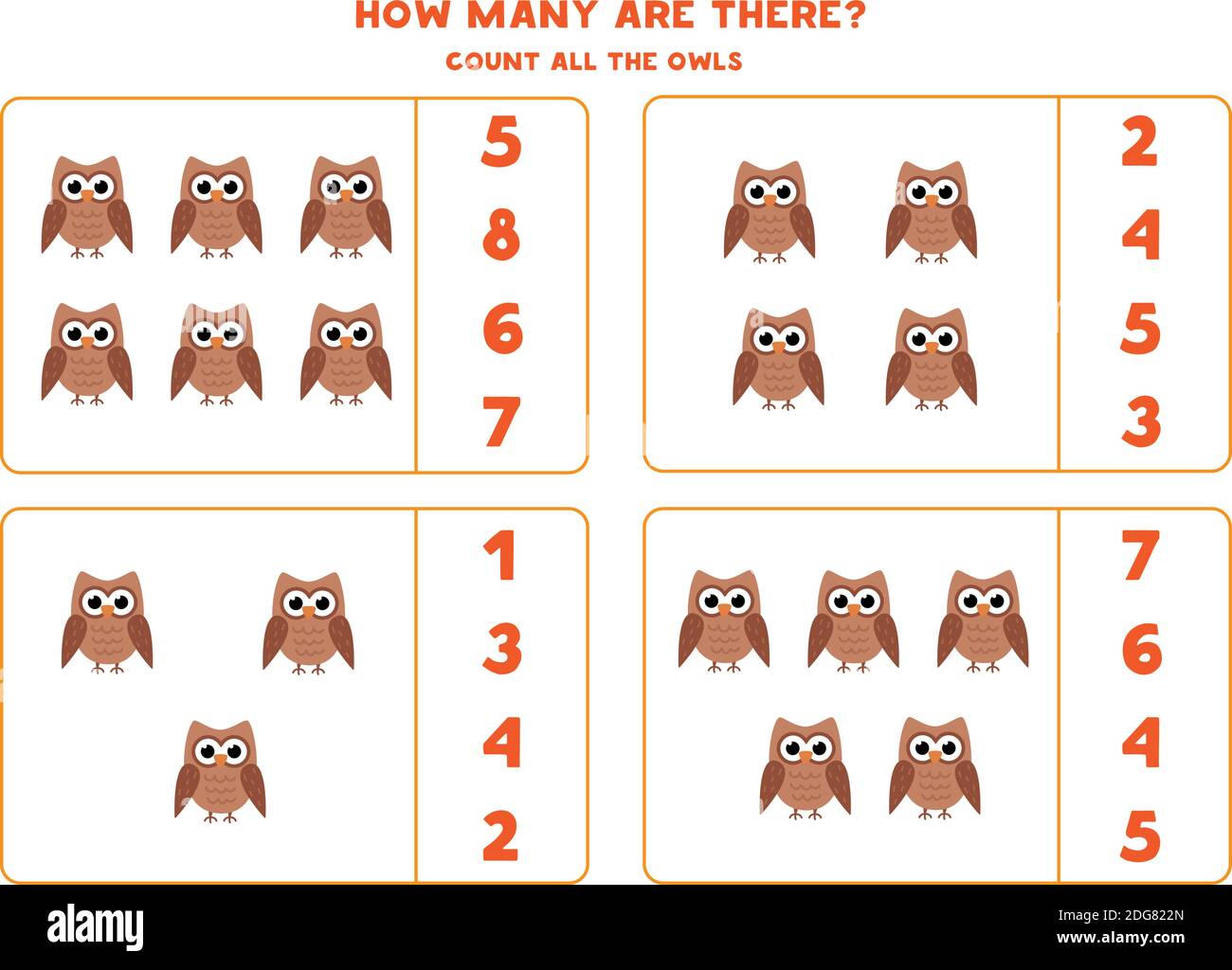 HOW MANY ARE THERE?

COUNT ALL THE OWLS

5
8
6
7

2
4
5
3

1
3
4
2

7
6
4
5

alamy

Image ID: 2DG822N
www.alamy.com