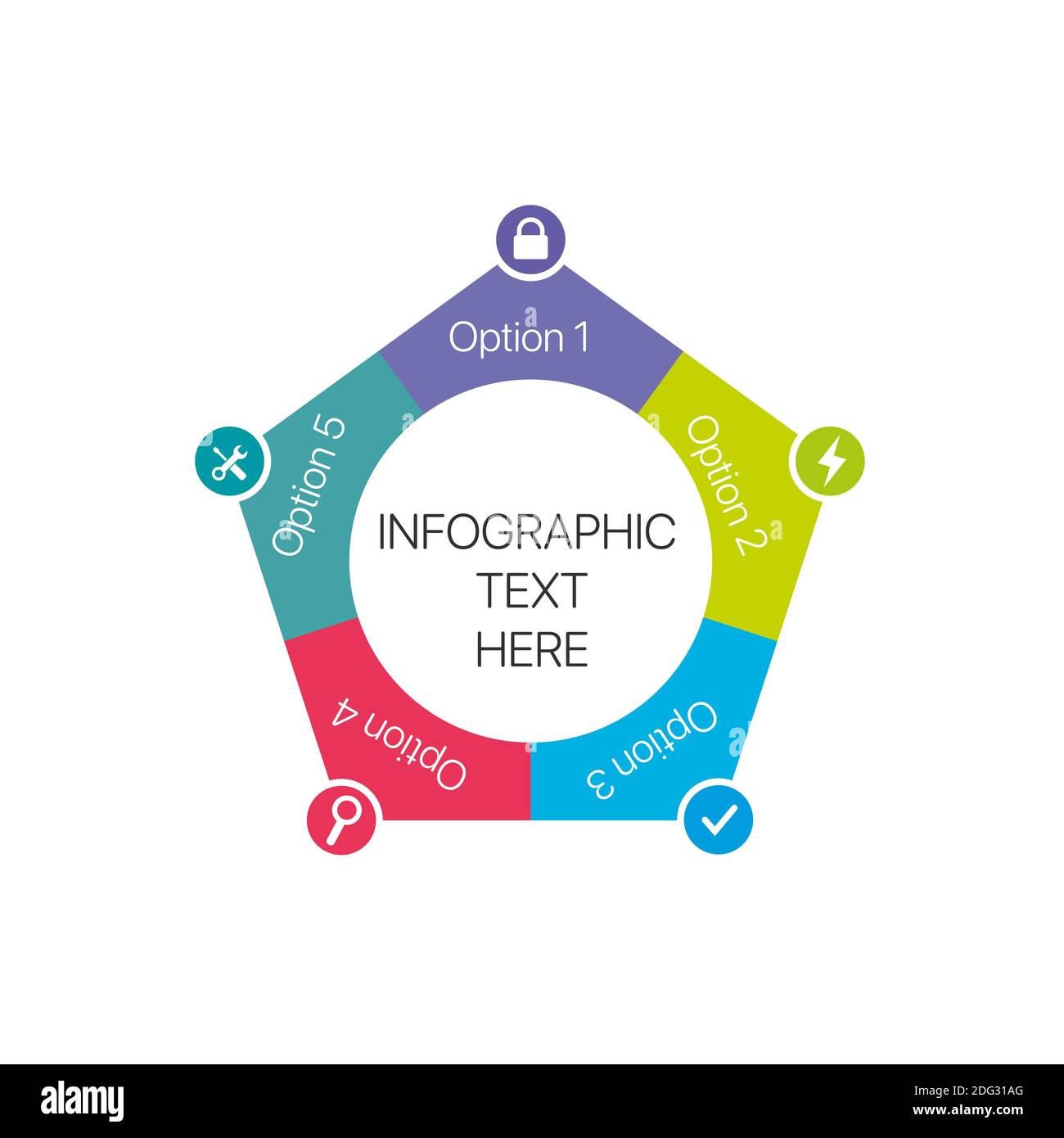 Option 1

Option 2

Option 3

Option 4

Option 5

INFOGRAPHIC TEXT HERE

alamy

Image ID: 2DG31AG
www.alamy.com