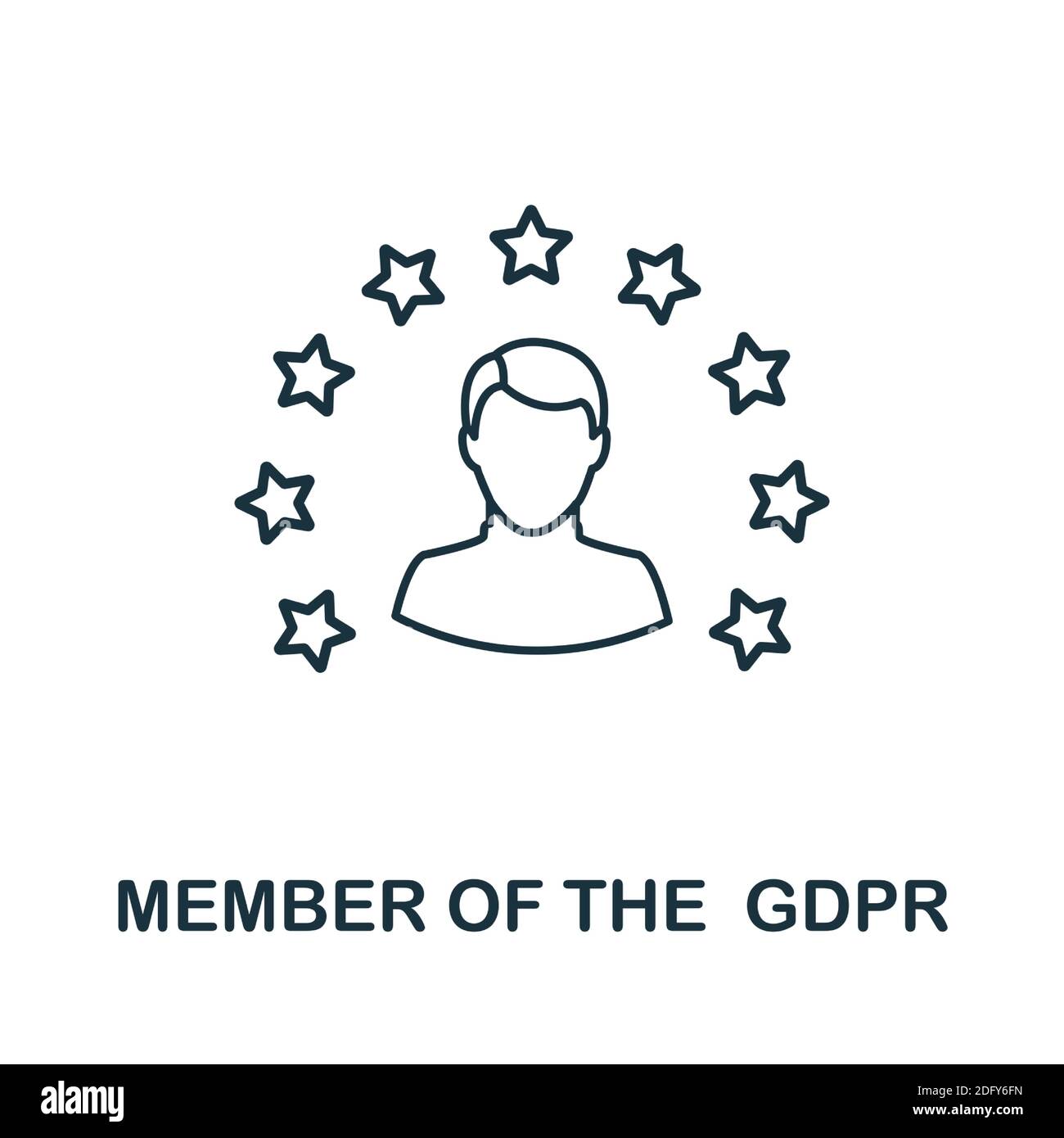 MEMBER OF THE GDPR

alamy

Image ID: 2DFY6FN
www.alamy.com