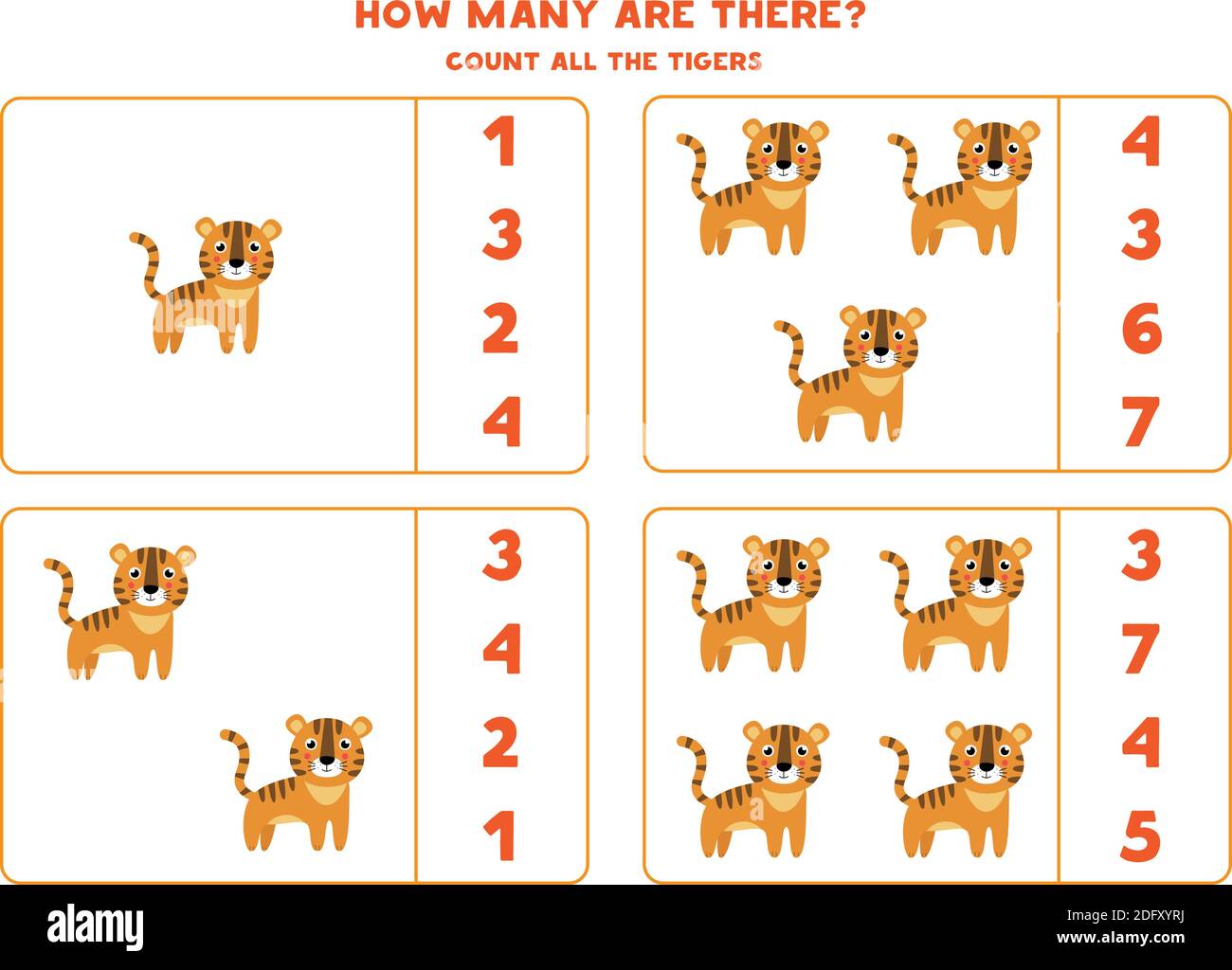 HOW MANY ARE THERE?
COUNT ALL THE TIGERS

1
3
2
4

4
3
6
7

3
4
2
1

3
7
4
5

alamy

Image ID: 2DFXYRJ
www.alamy.com